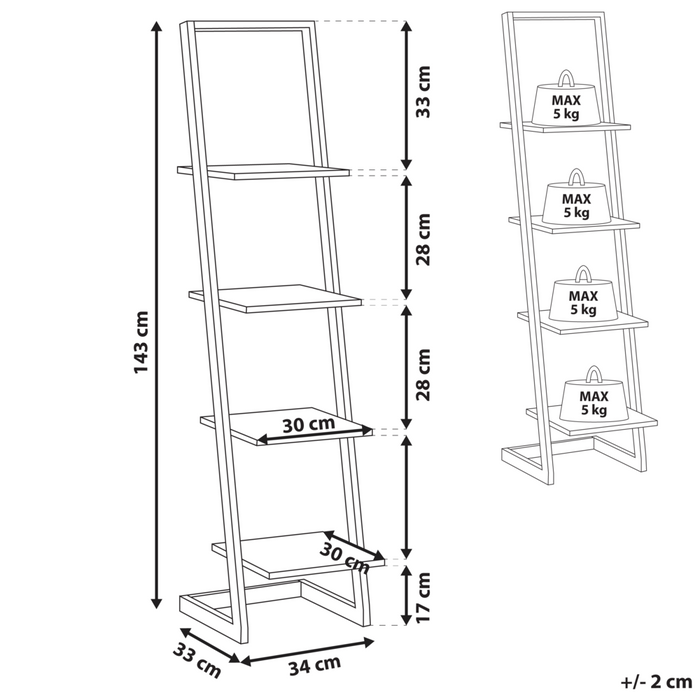 143 cm

33 cm

28 cm

28 cm

30 cm

30 cm

17 cm

33 cm

34 cm

MAX 5 kg

MAX 5 kg

MAX 5 kg

MAX 5 kg

+/- 2 cm