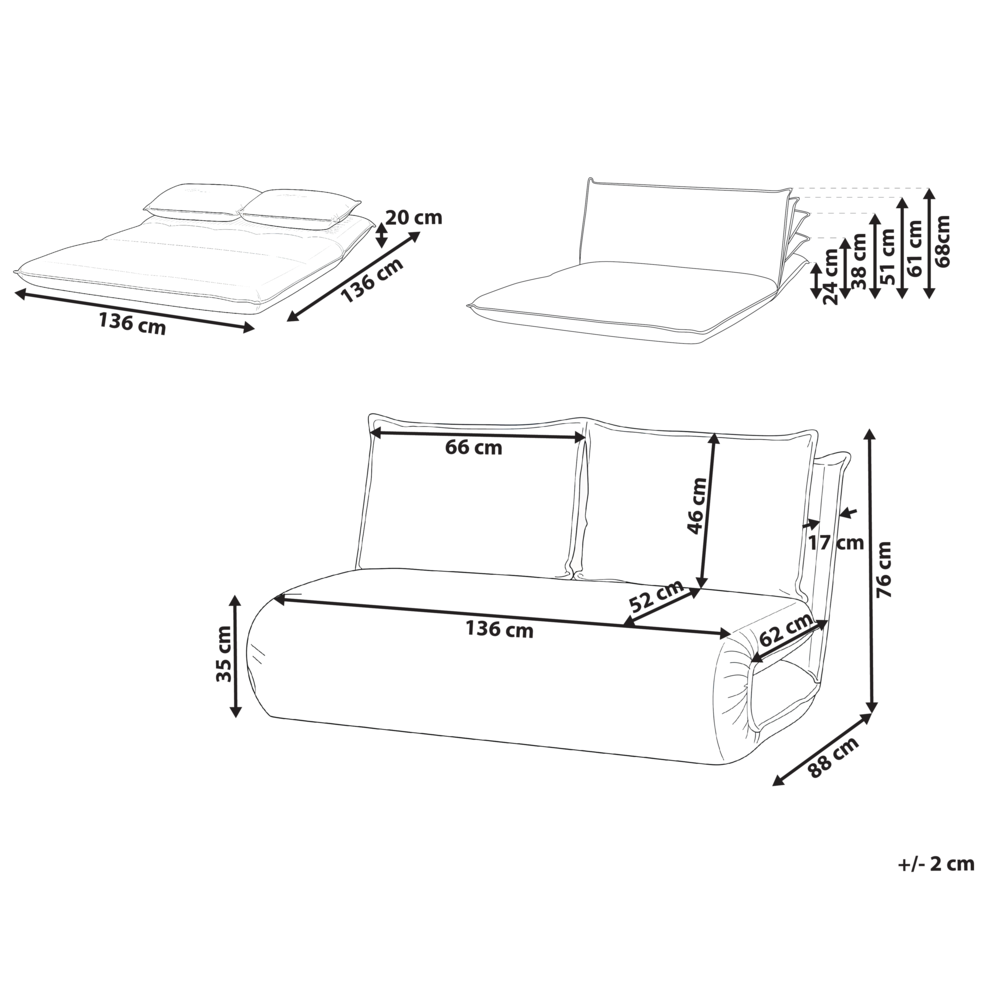 20 cm
136 cm
136 cm
24 cm
38 cm
51 cm
61 cm
68cm
66 cm
46 cm
17 cm
76 cm
52 cm
136 cm
62 cm
35 cm
88 cm
+/- 2 cm