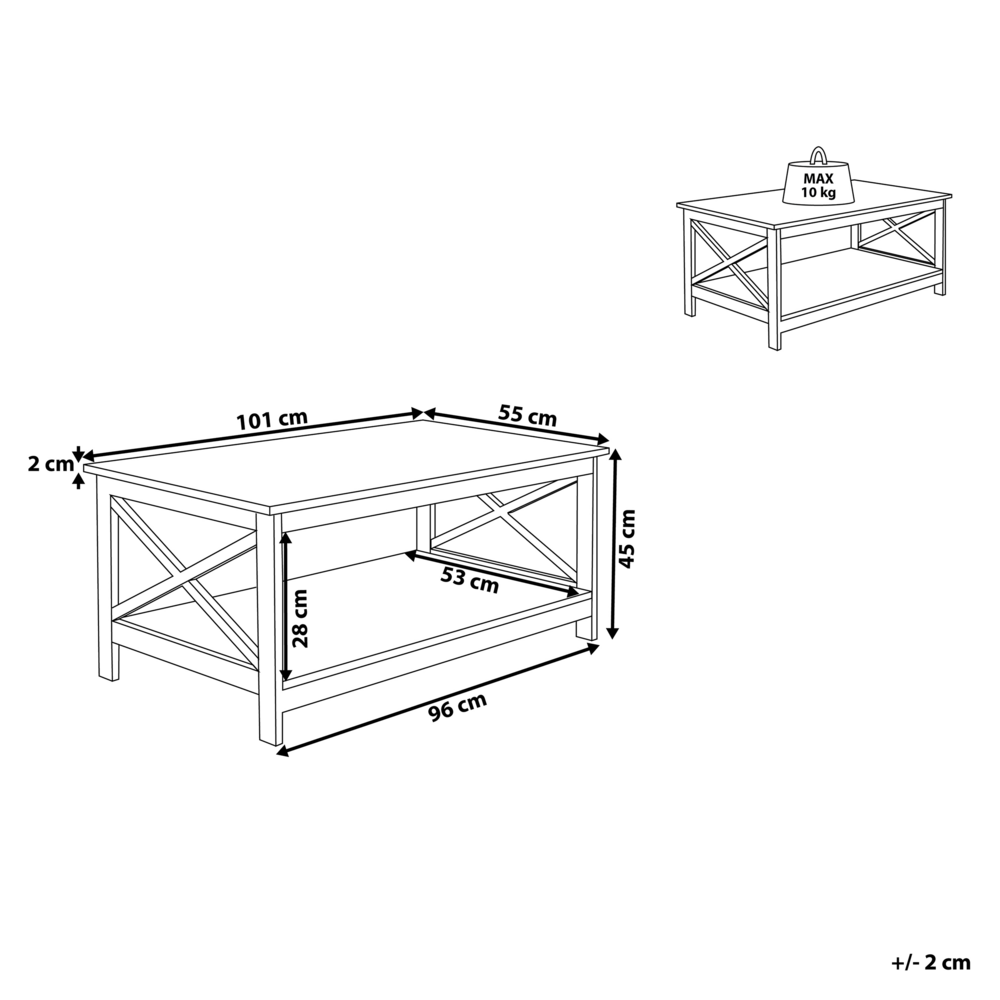 MAX
10 kg

101 cm
55 cm
2 cm
45 cm
53 cm
28 cm
96 cm

+/- 2 cm