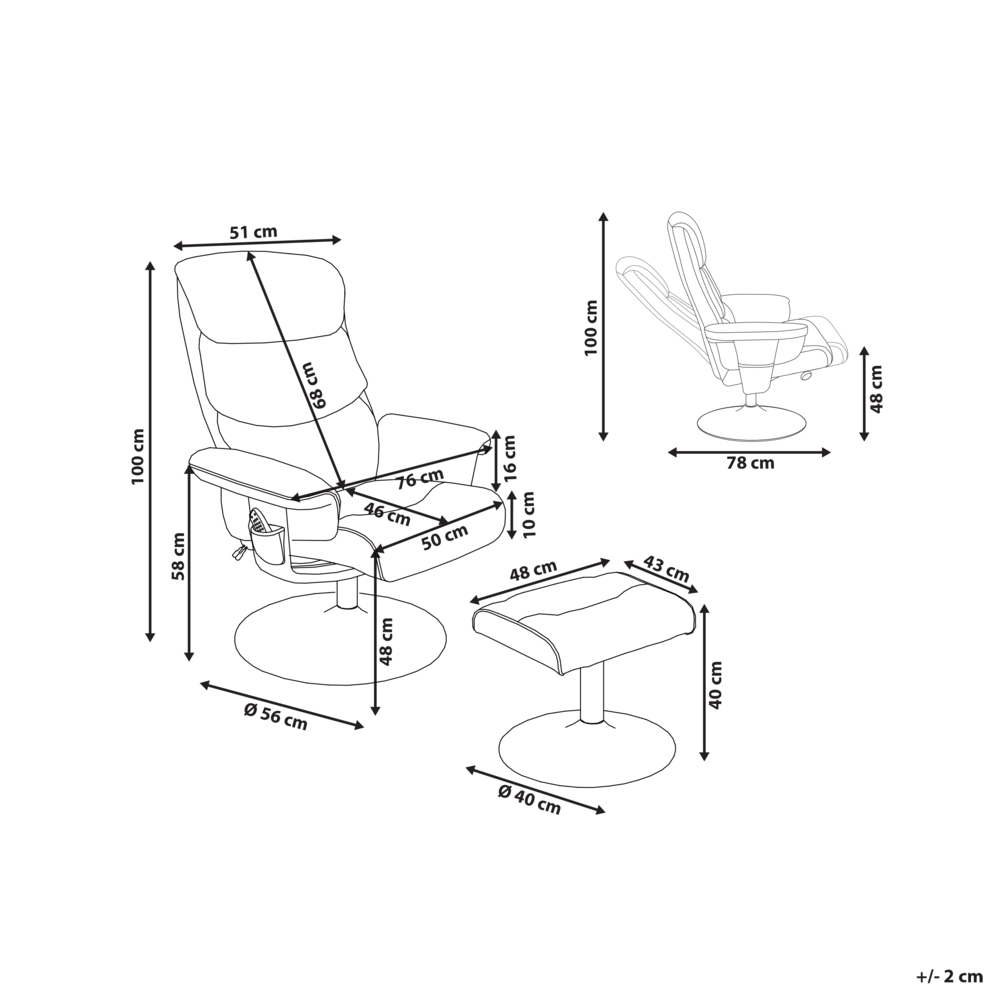 51 cm
100 cm
68 cm
76 cm
16 cm
46 cm
10 cm
50 cm
58 cm
48 cm
Ø 56 cm
100 cm
48 cm
78 cm
48 cm
43 cm
40 cm
Ø 40 cm
+/- 2 cm