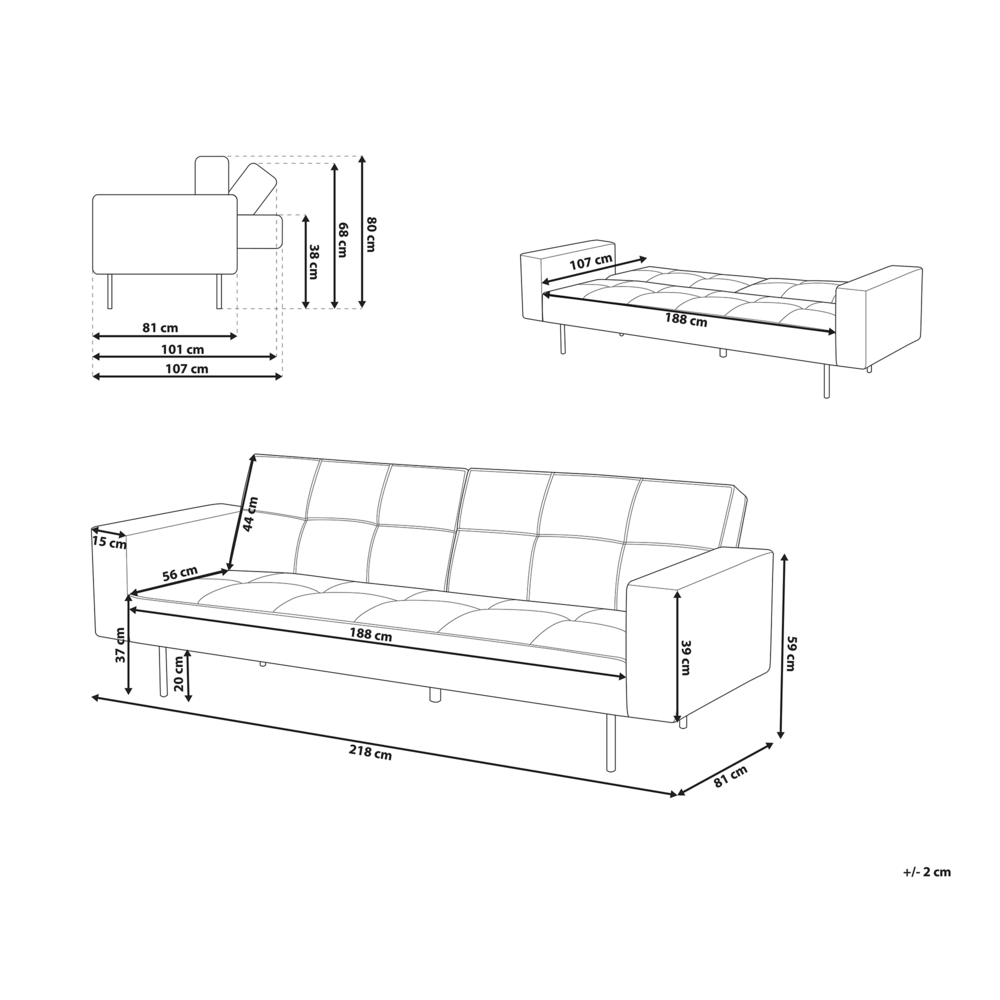 38 cm
68 cm
80 cm
81 cm
101 cm
107 cm

107 cm
188 cm

44 cm
15 cm
56 cm
188 cm
37 cm
20 cm
39 cm
59 cm
218 cm
81 cm

+/- 2 cm