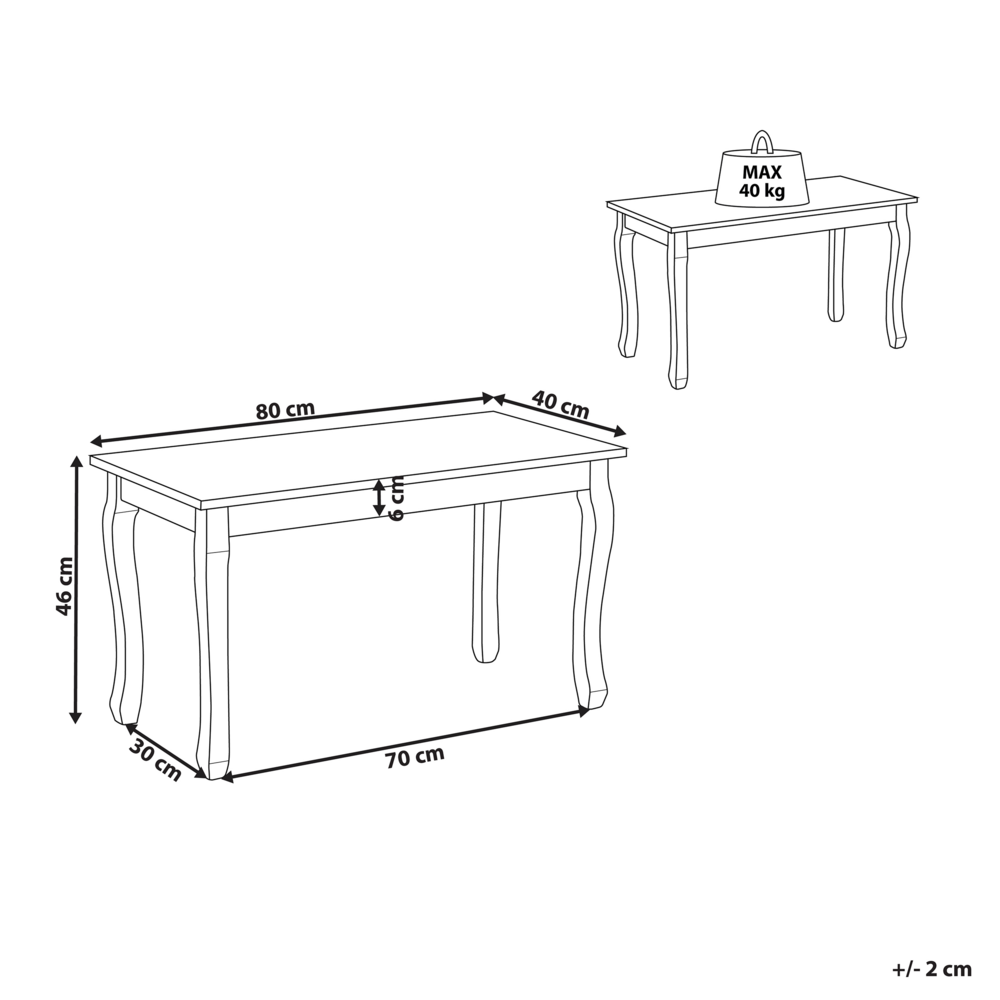 MAX
40 kg

80 cm
40 cm
6 cm
46 cm
30 cm
70 cm

+/- 2 cm