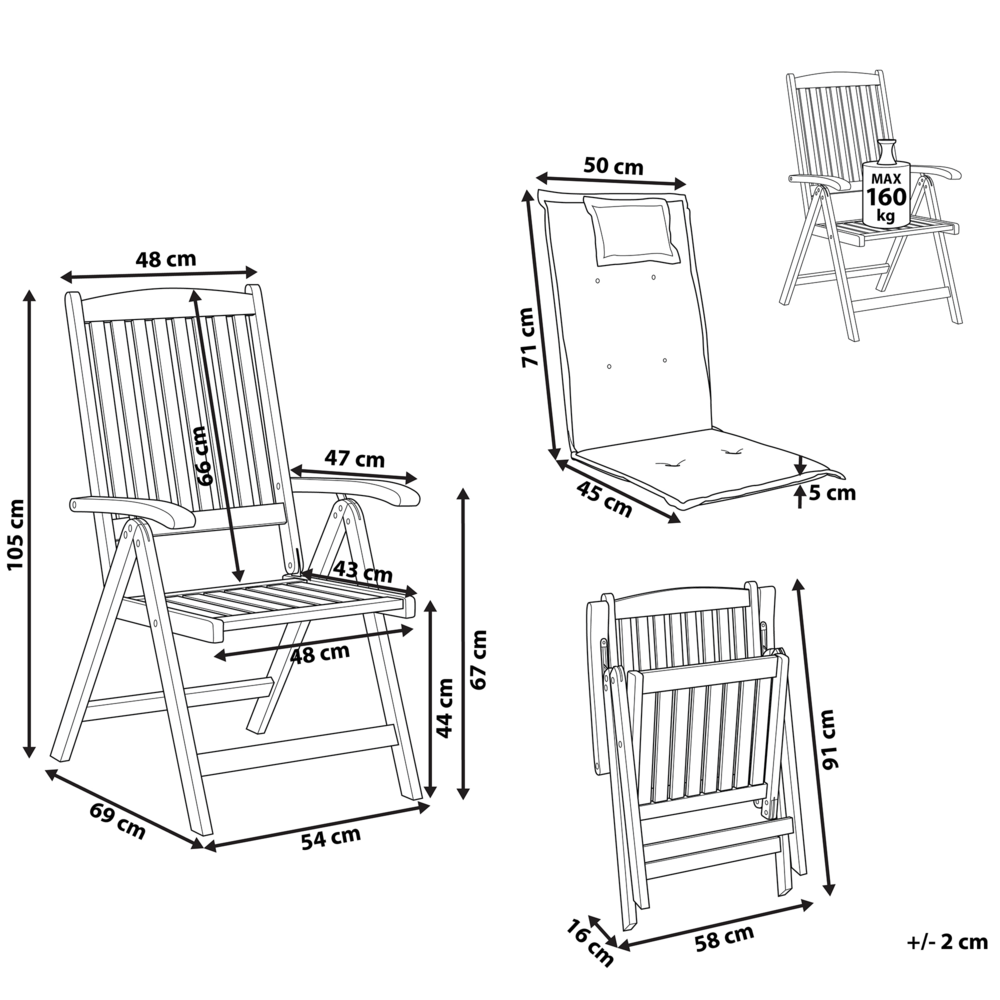 48 cm
105 cm
66 cm
47 cm
43 cm
48 cm
44 cm
67 cm
69 cm
54 cm
50 cm
71 cm
45 cm
5 cm
MAX
160
kg
91 cm
16 cm
58 cm
+/- 2 cm