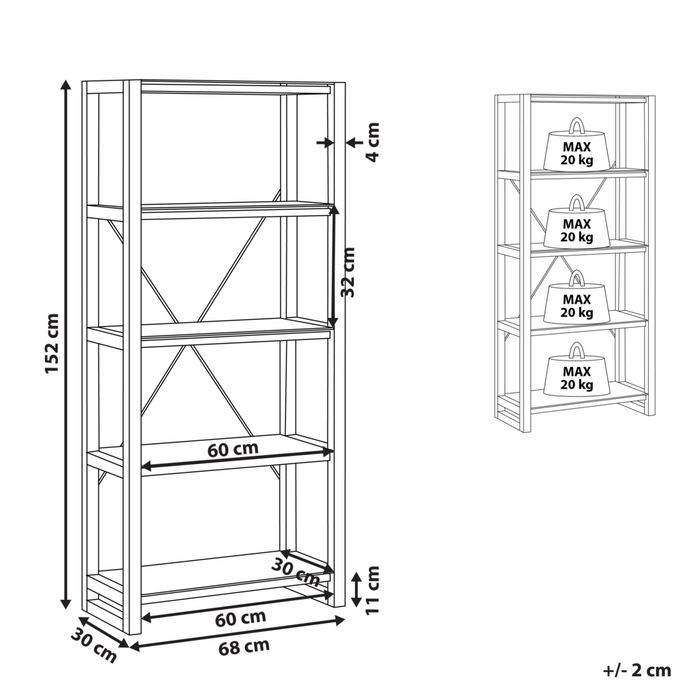 152 cm

4 cm

32 cm

60 cm

30 cm

11 cm

60 cm

30 cm

68 cm

MAX
20 kg

MAX
20 kg

MAX
20 kg

MAX
20 kg

+/- 2 cm