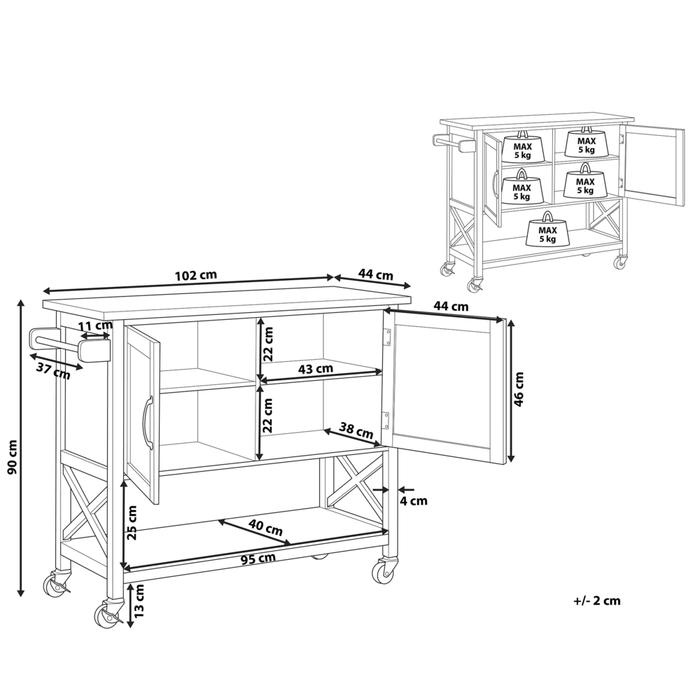 MAX
5 kg

MAX
5 kg

MAX
5 kg

MAX
5 kg

MAX
5 kg

102 cm

44 cm

44 cm

11 cm

37 cm

22 cm

43 cm

22 cm

38 cm

46 cm

90 cm

4 cm

25 cm

40 cm

95 cm

13 cm

+/- 2 cm