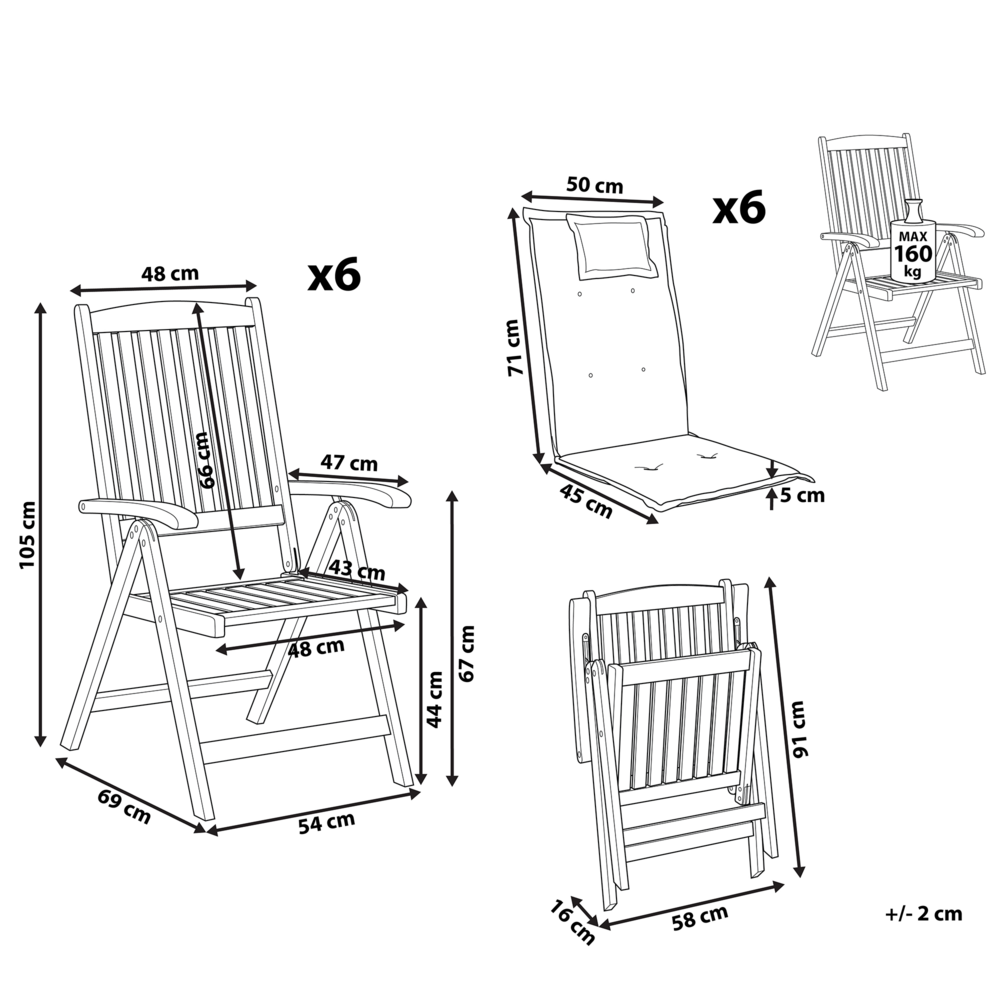 48 cm
x6
105 cm
66 cm
47 cm
43 cm
48 cm
44 cm
67 cm
69 cm
54 cm

50 cm
x6
71 cm
45 cm
5 cm

MAX
160
kg

91 cm
16 cm
58 cm
+/- 2 cm