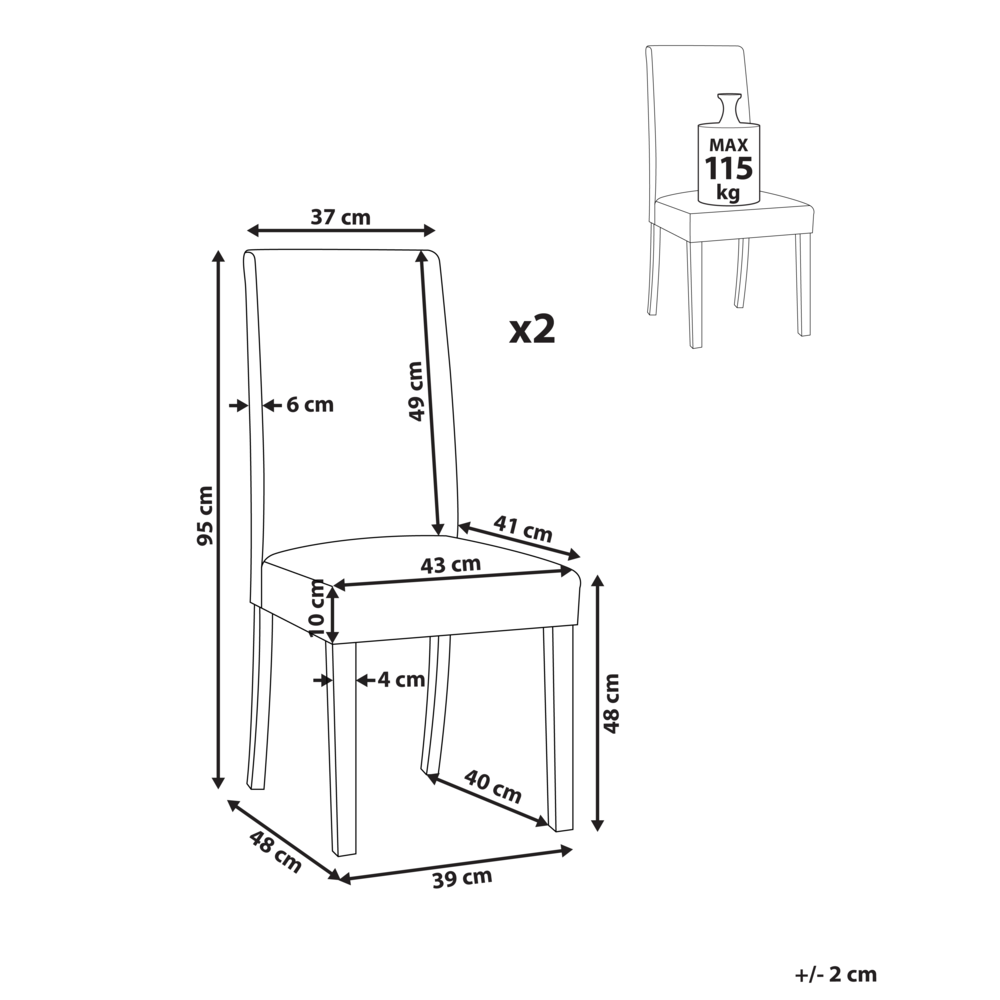 MAX
115
kg

37 cm

x2

6 cm

49 cm

95 cm

41 cm

43 cm

10 cm

4 cm

48 cm

40 cm

48 cm

39 cm

+/- 2 cm