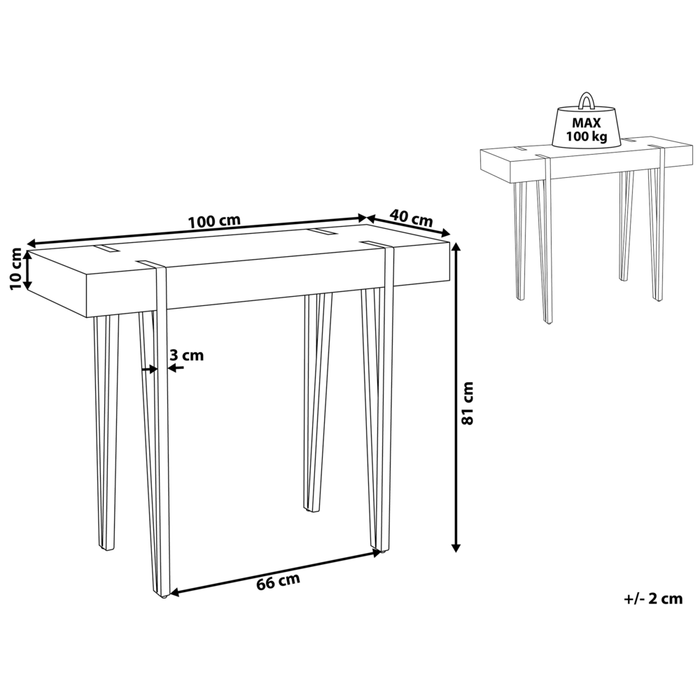 MAX
100 kg

100 cm

40 cm

10 cm

3 cm

81 cm

66 cm

+/- 2 cm