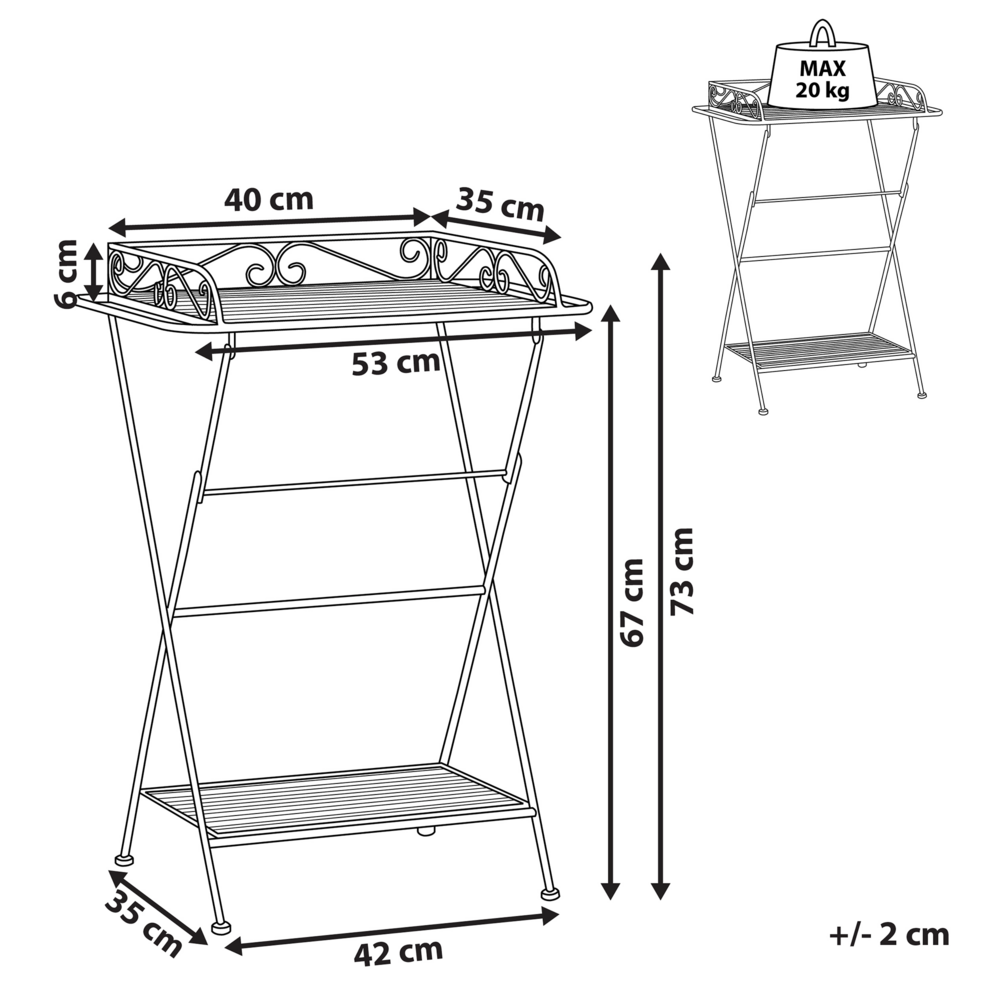 MAX
20 kg

40 cm
35 cm
6 cm
53 cm
67 cm
73 cm
35 cm
42 cm

+/- 2 cm