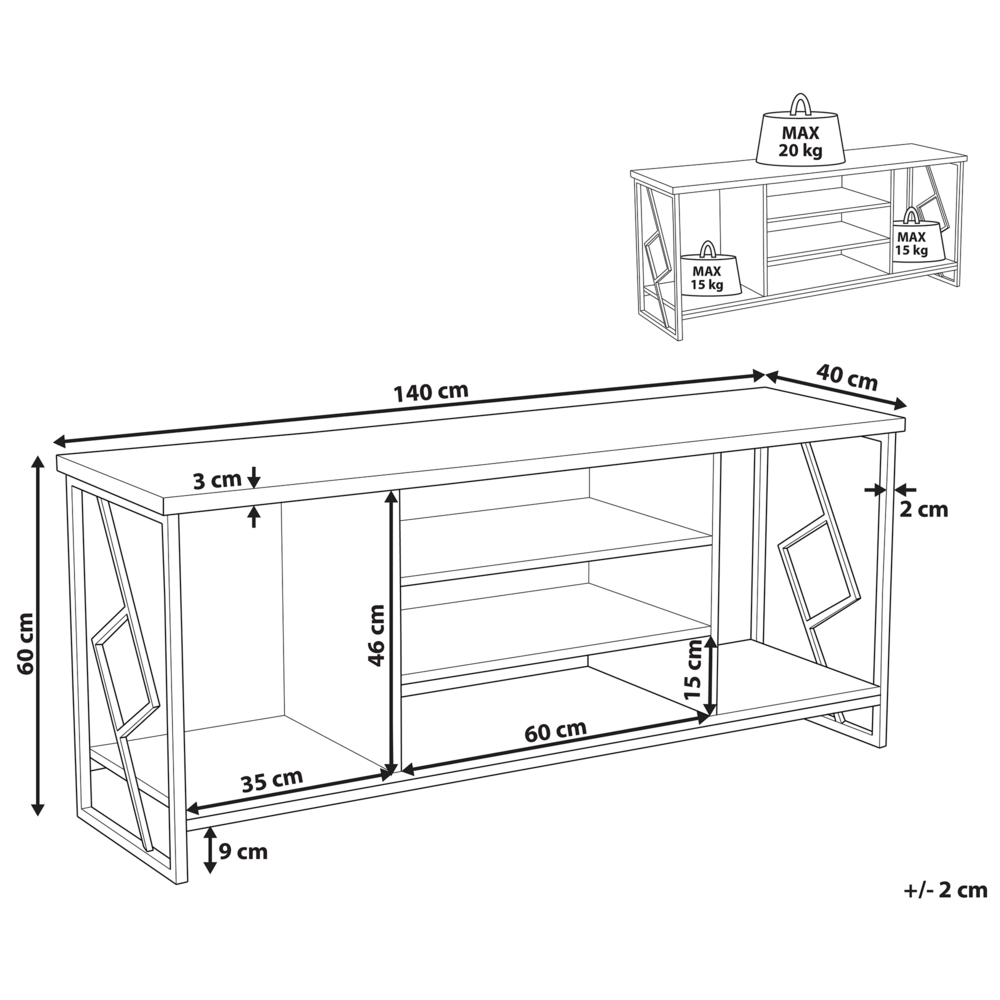 MAX
20 kg

MAX
15 kg

MAX
15 kg

140 cm

40 cm

3 cm

2 cm

60 cm

46 cm

15 cm

60 cm

35 cm

9 cm

+/- 2 cm