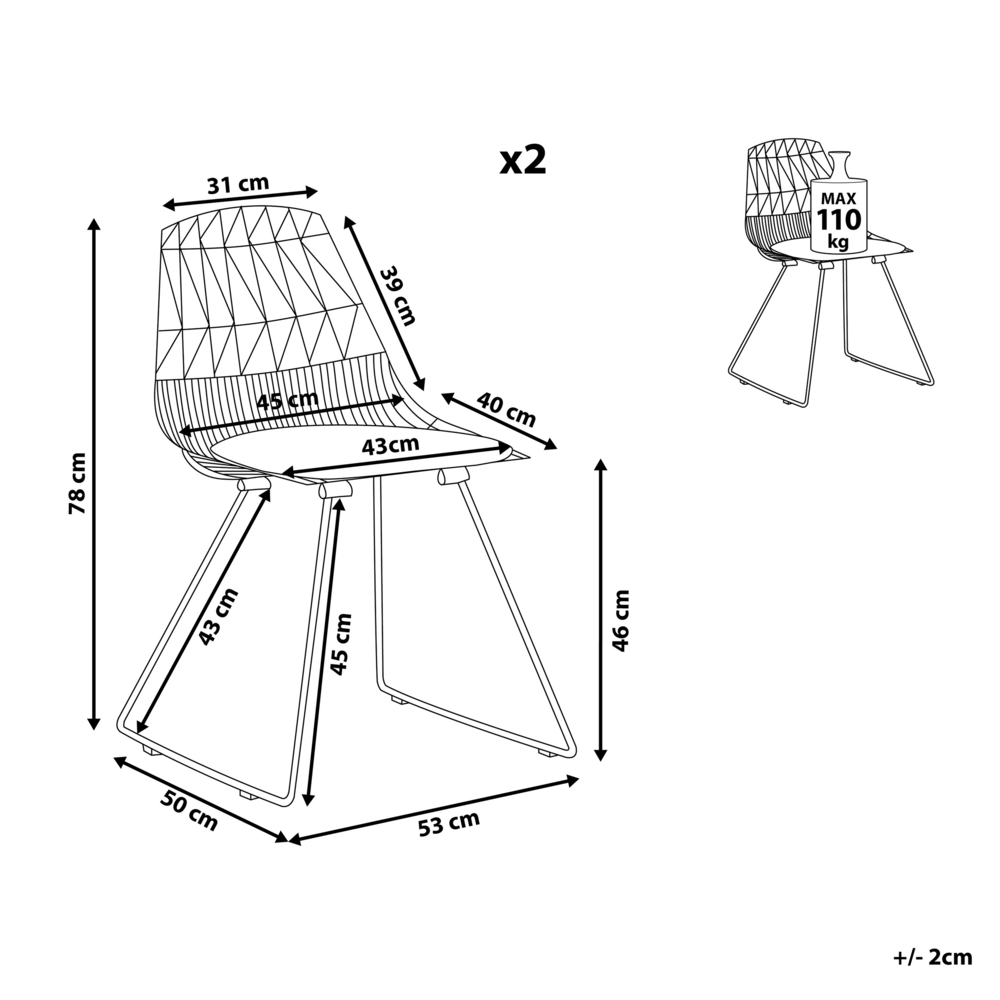 x2

31 cm

39 cm

45 cm

40 cm

43cm

78 cm

43 cm

45 cm

46 cm

50 cm

53 cm

MAX
110
kg

+/- 2cm