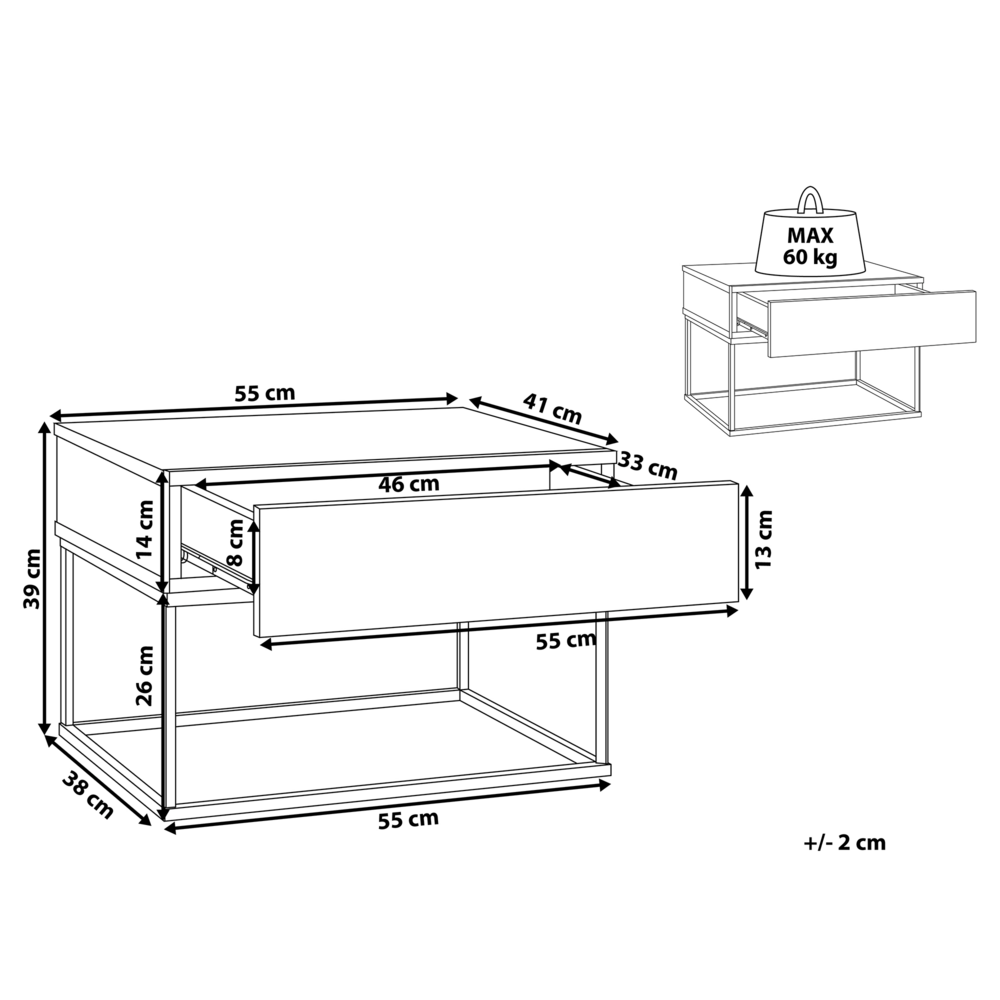 MAX
60 kg

55 cm
41 cm
33 cm
46 cm
14 cm
8 cm
13 cm
39 cm
55 cm
26 cm
38 cm
55 cm

+/- 2 cm