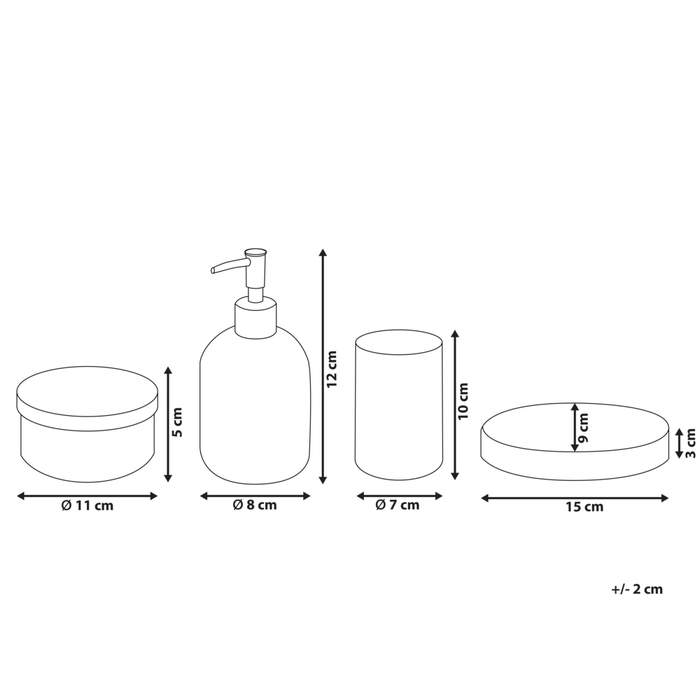 5 cm
Ø 11 cm
12 cm
Ø 8 cm
10 cm
Ø 7 cm
9 cm
3 cm
15 cm
+/- 2 cm