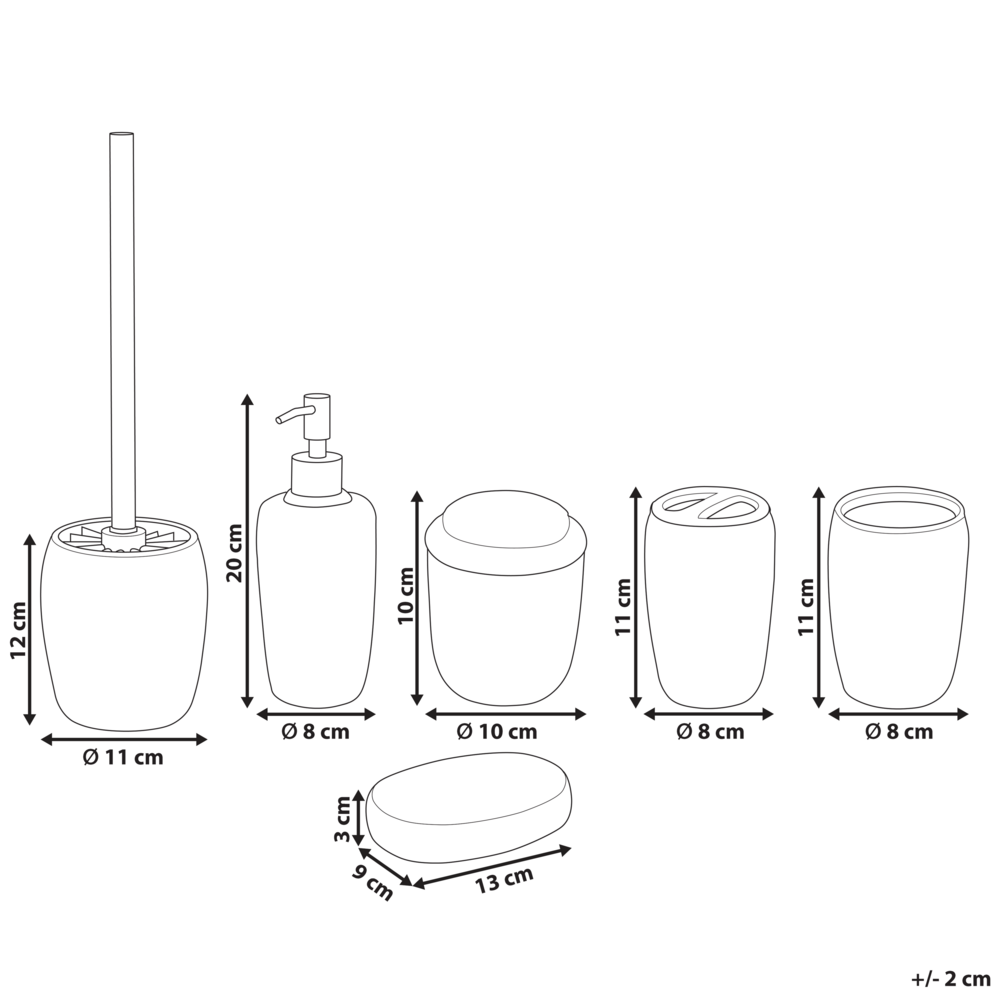 12 cm
Ø 11 cm
20 cm
Ø 8 cm
10 cm
Ø 10 cm
11 cm
Ø 8 cm
11 cm
Ø 8 cm
3 cm
9 cm
13 cm
+/- 2 cm