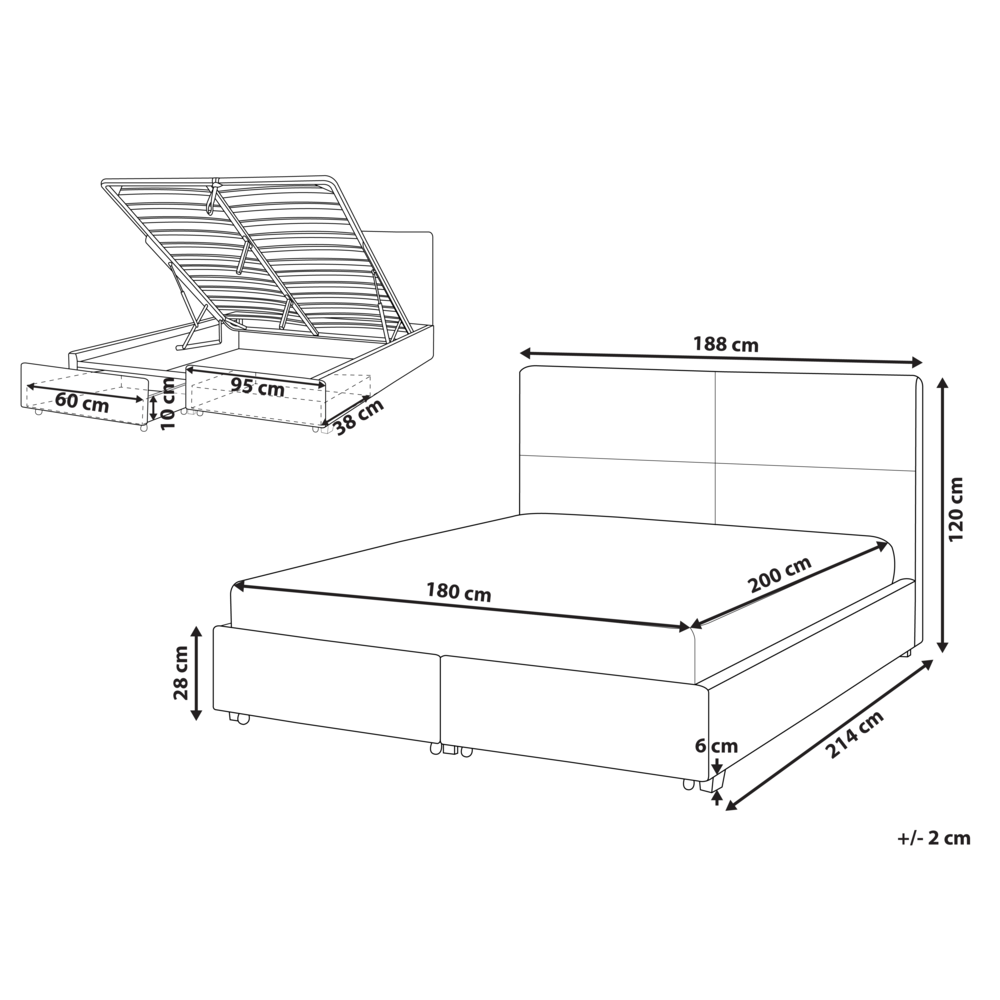 60 cm
10 cm
95 cm
38 cm
188 cm
120 cm
180 cm
200 cm
28 cm
6 cm
214 cm
+/- 2 cm