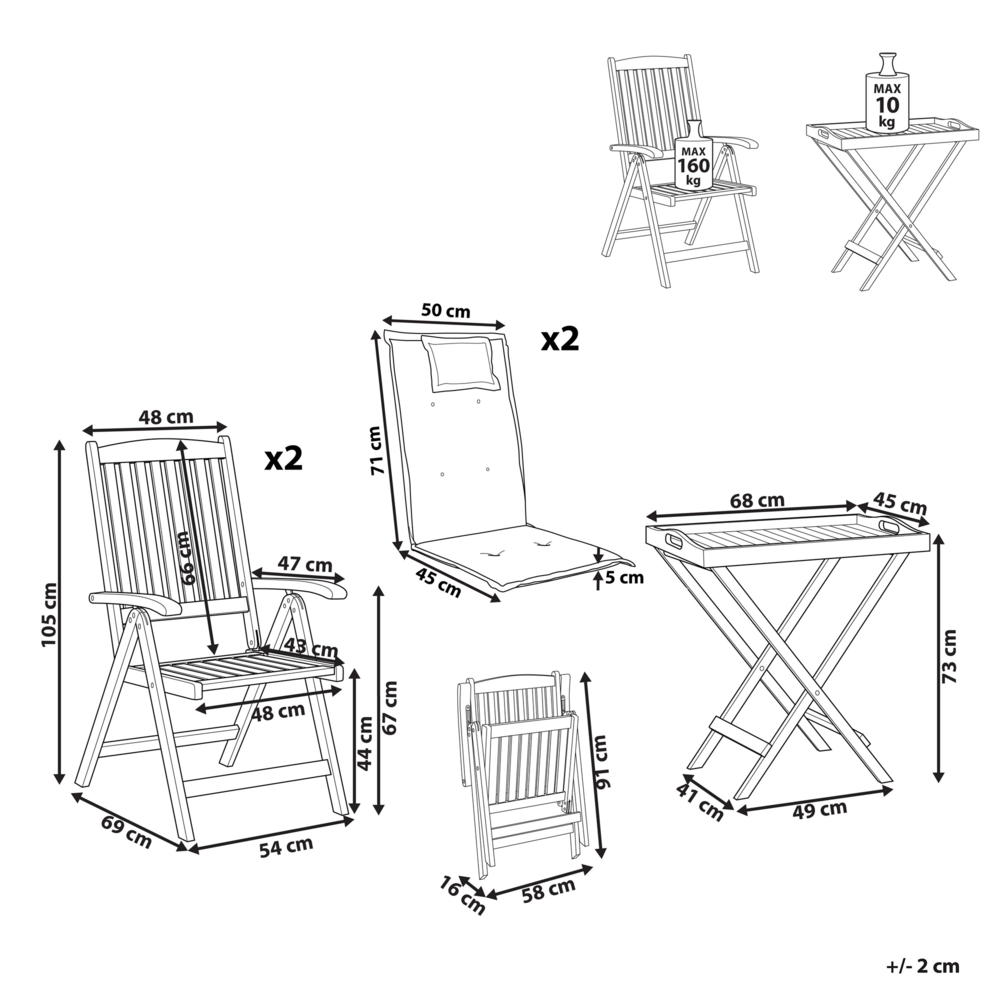 MAX
160
kg

MAX
10
kg

50 cm
x2
71 cm
45 cm
5 cm

48 cm
x2
105 cm
66 cm
47 cm
43 cm
48 cm
44 cm
67 cm
69 cm
54 cm

91 cm
16 cm
58 cm

68 cm
45 cm
73 cm
41 cm
49 cm

+/- 2 cm