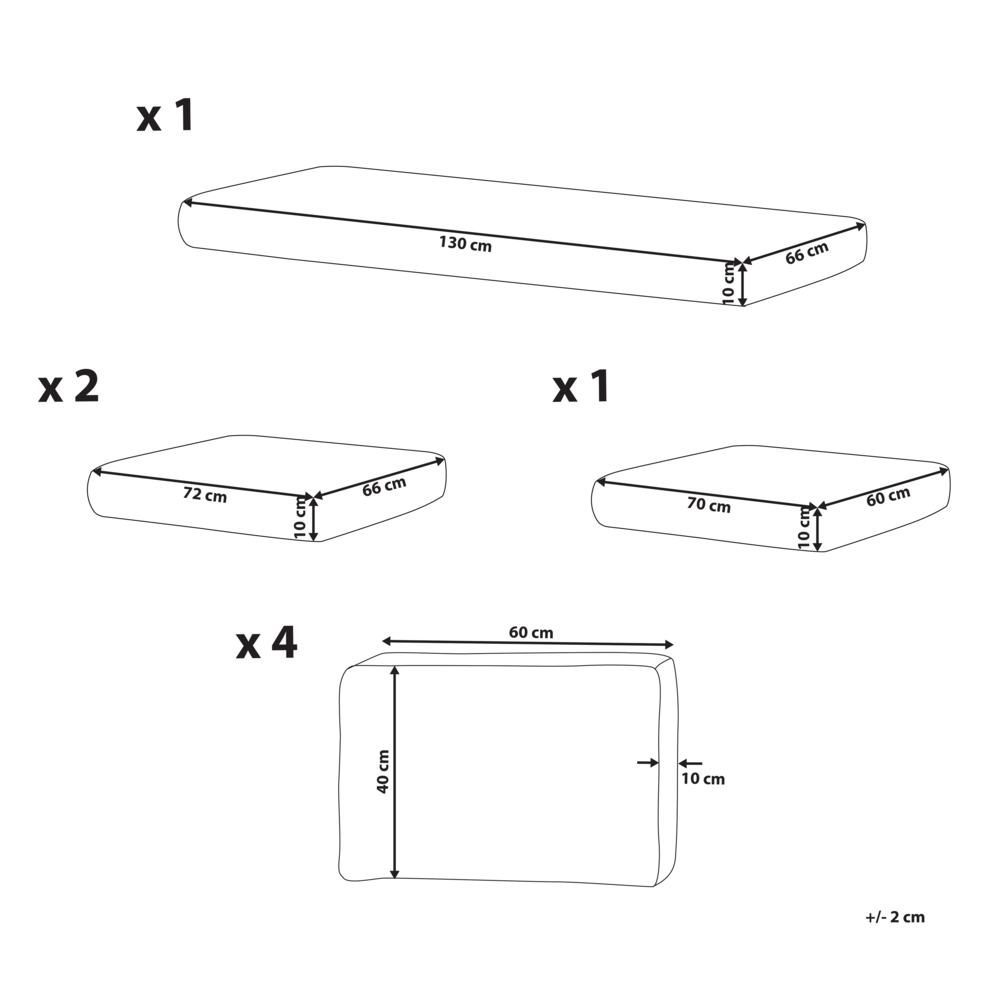 x 1

130 cm
66 cm
10 cm

x 2

72 cm
66 cm
10 cm

x 1

70 cm
60 cm
10 cm

x 4

60 cm
40 cm
10 cm

+/- 2 cm