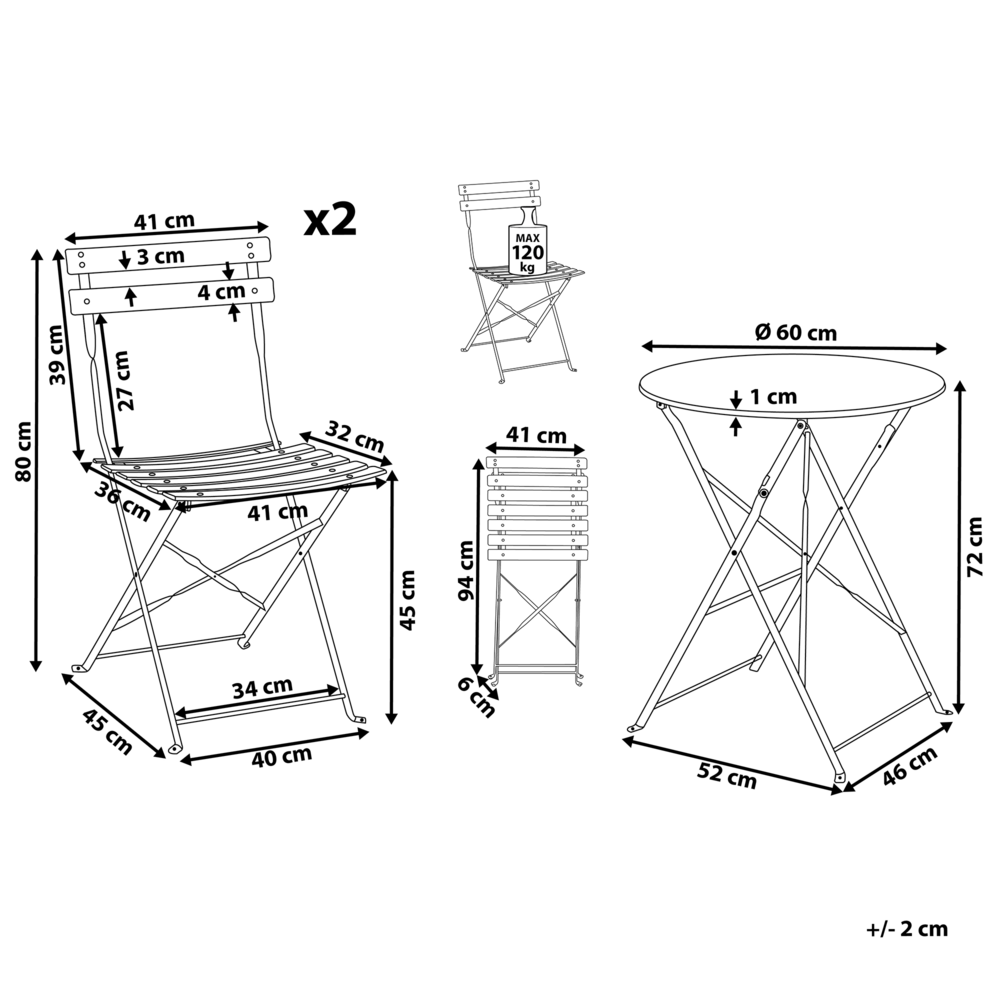 41 cm
x2
3 cm
4 cm
39 cm
27 cm
80 cm
32 cm
36 cm
41 cm
45 cm
34 cm
45 cm
40 cm
MAX
120
kg
41 cm
94 cm
6 cm
Ø 60 cm
1 cm
72 cm
52 cm
46 cm
+/- 2 cm