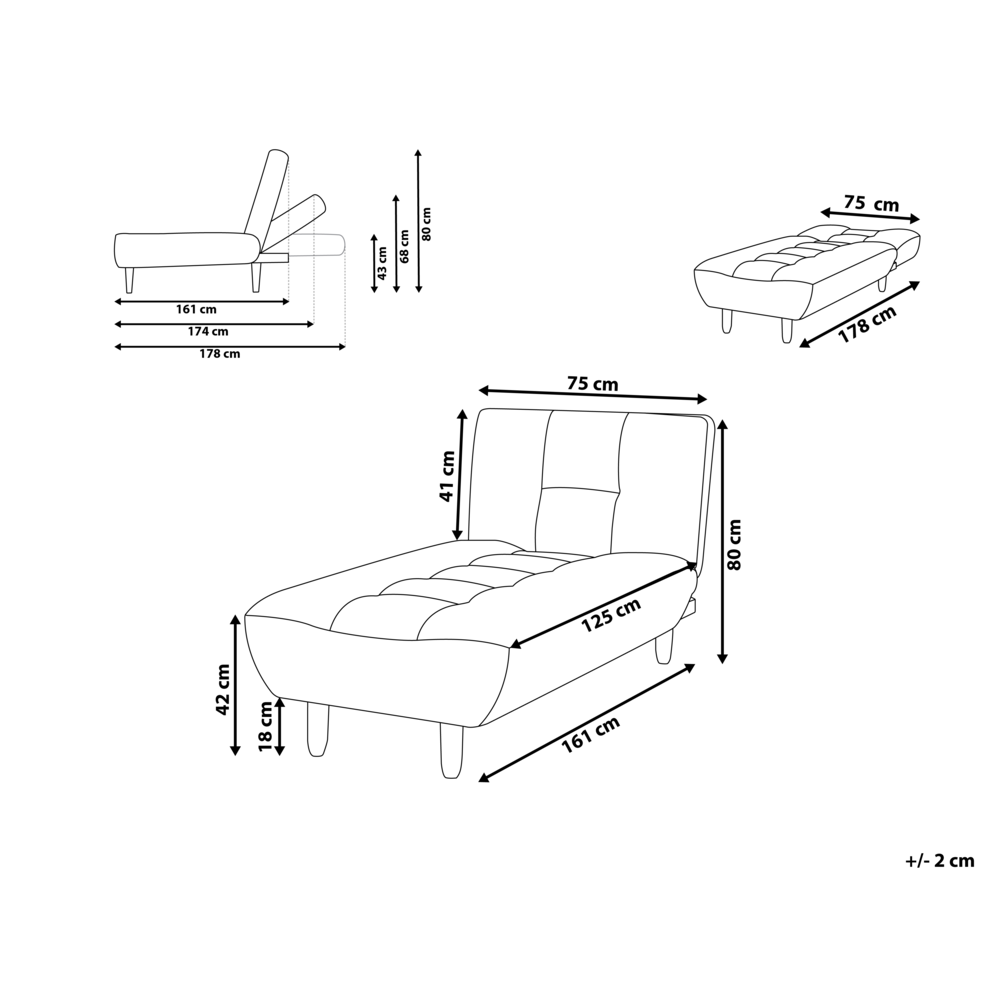 161 cm
174 cm
178 cm
43 cm
68 cm
80 cm

75 cm
178 cm

75 cm
41 cm
80 cm
125 cm
42 cm
18 cm
161 cm

+/- 2 cm