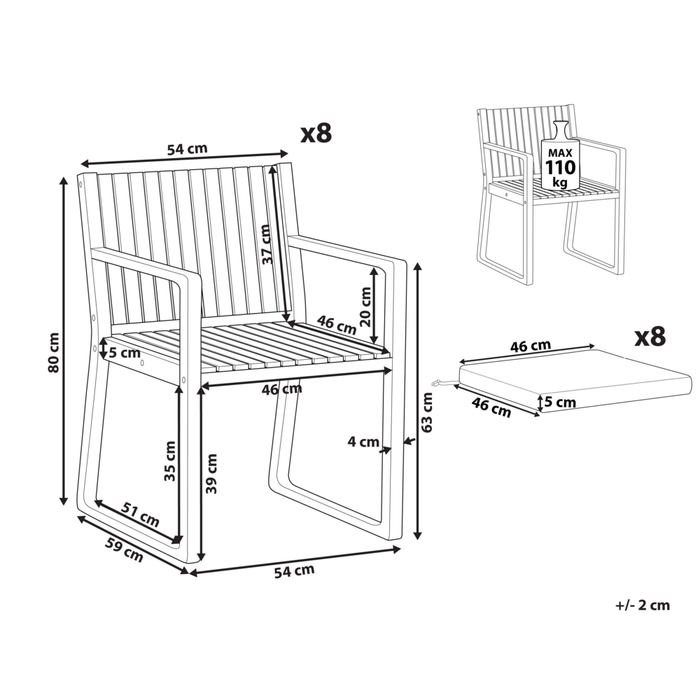 x8
54 cm
37 cm
20 cm
46 cm
80 cm
5 cm
46 cm
63 cm
4 cm
35 cm
39 cm
51 cm
59 cm
54 cm
MAX
110
kg
x8
46 cm
46 cm
5 cm
+/- 2 cm