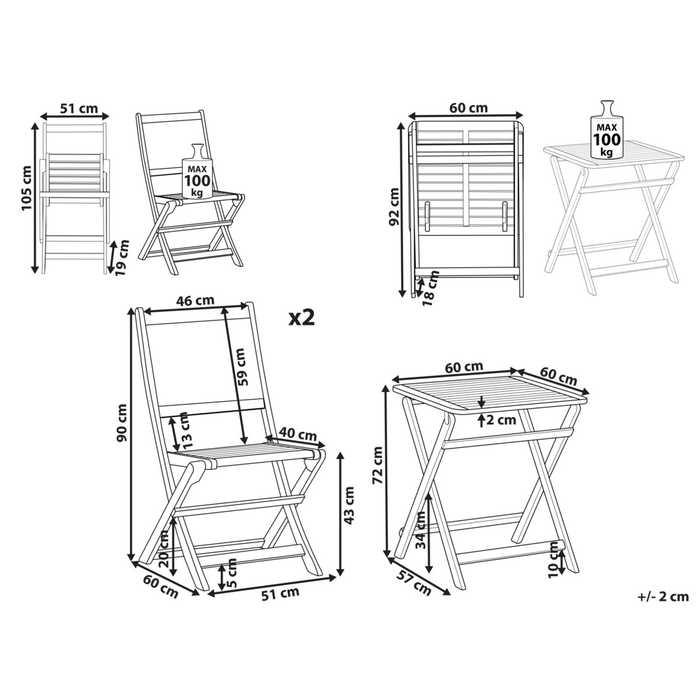 51 cm
105 cm
19 cm
MAX 100 kg

60 cm
92 cm
18 cm
MAX 100 kg

46 cm
x2
59 cm
90 cm
13 cm
40 cm
43 cm
20 cm
5 cm
60 cm
51 cm

60 cm
60 cm
2 cm
72 cm
34 cm
10 cm
57 cm

+/- 2 cm