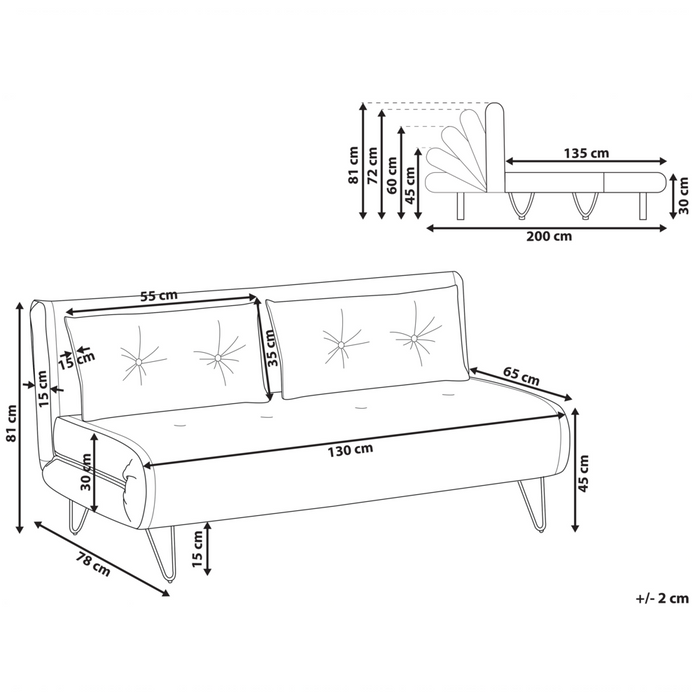 81 cm
72 cm
60 cm
45 cm
135 cm
30 cm
200 cm

55 cm
15 cm
15 cm
35 cm
65 cm
81 cm
130 cm
30 cm
45 cm
15 cm
78 cm

+/- 2 cm