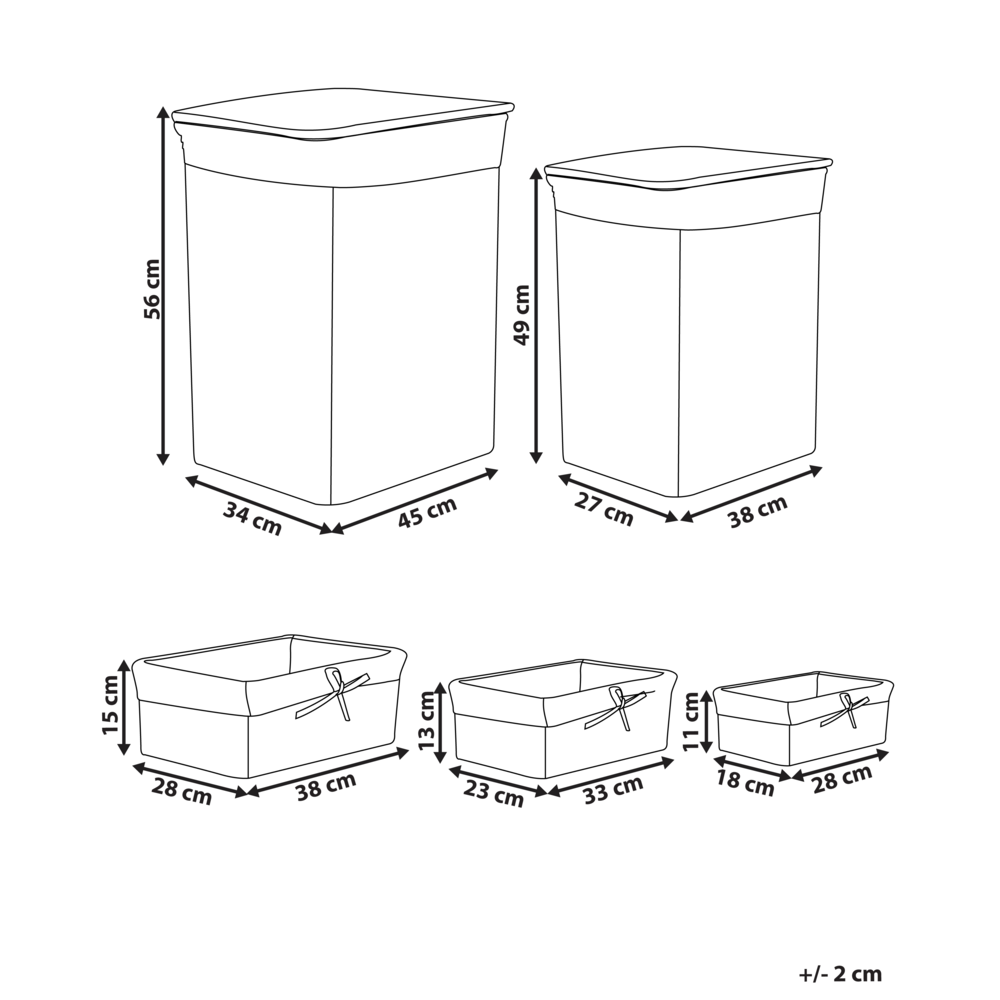 56 cm
34 cm
45 cm
49 cm
27 cm
38 cm
15 cm
28 cm
38 cm
13 cm
23 cm
33 cm
11 cm
18 cm
28 cm
+/- 2 cm