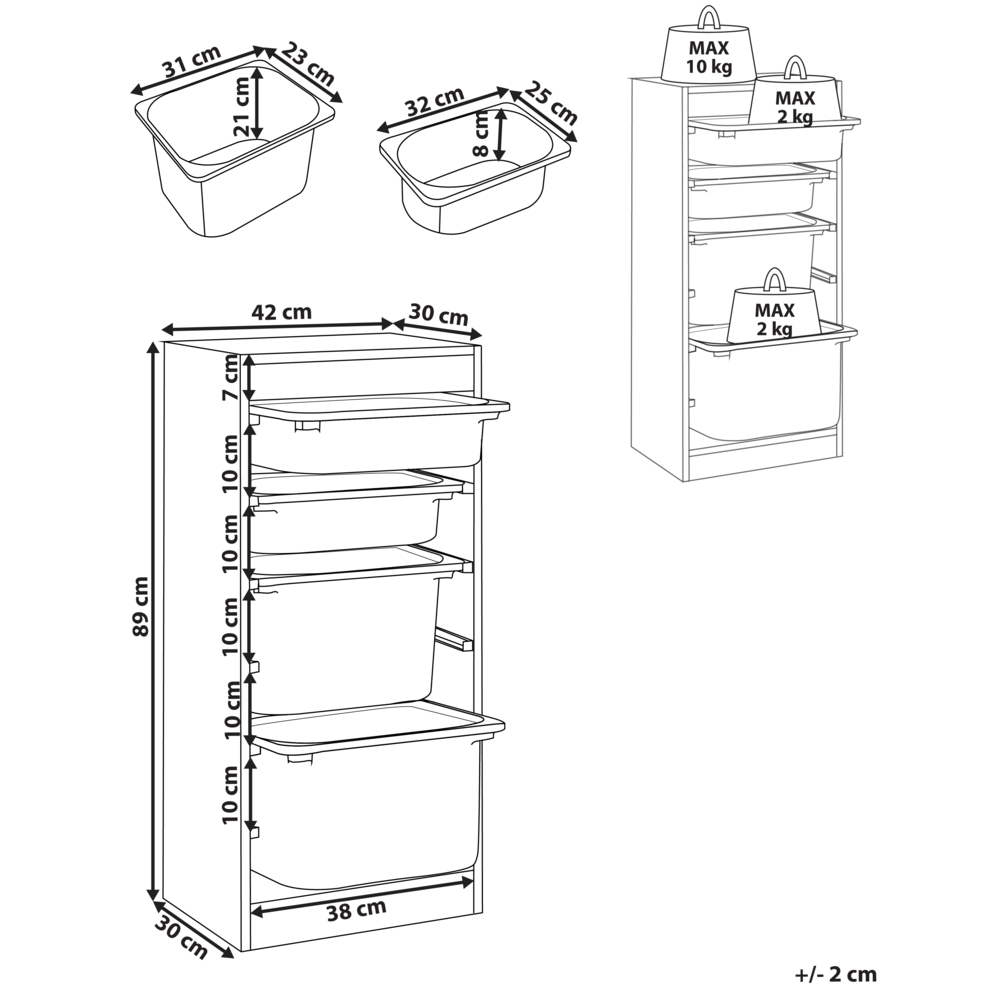 31 cm
23 cm
21 cm
32 cm
25 cm
8 cm
MAX 10 kg
MAX 2 kg
MAX 2 kg
42 cm
30 cm
7 cm
10 cm
10 cm
10 cm
10 cm
10 cm
89 cm
38 cm
30 cm
+/- 2 cm