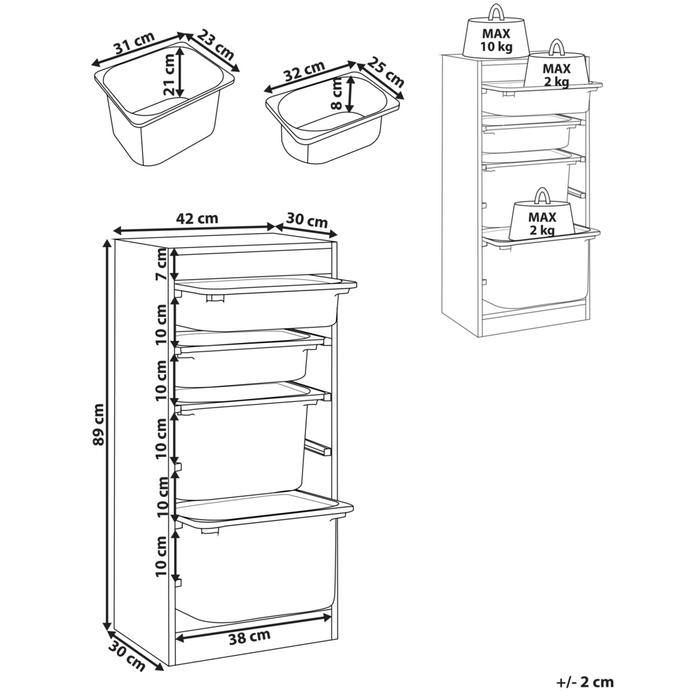 31 cm
23 cm
21 cm
32 cm
25 cm
8 cm
MAX 10 kg
MAX 2 kg
MAX 2 kg
42 cm
30 cm
7 cm
10 cm
10 cm
10 cm
10 cm
10 cm
89 cm
38 cm
30 cm
+/- 2 cm