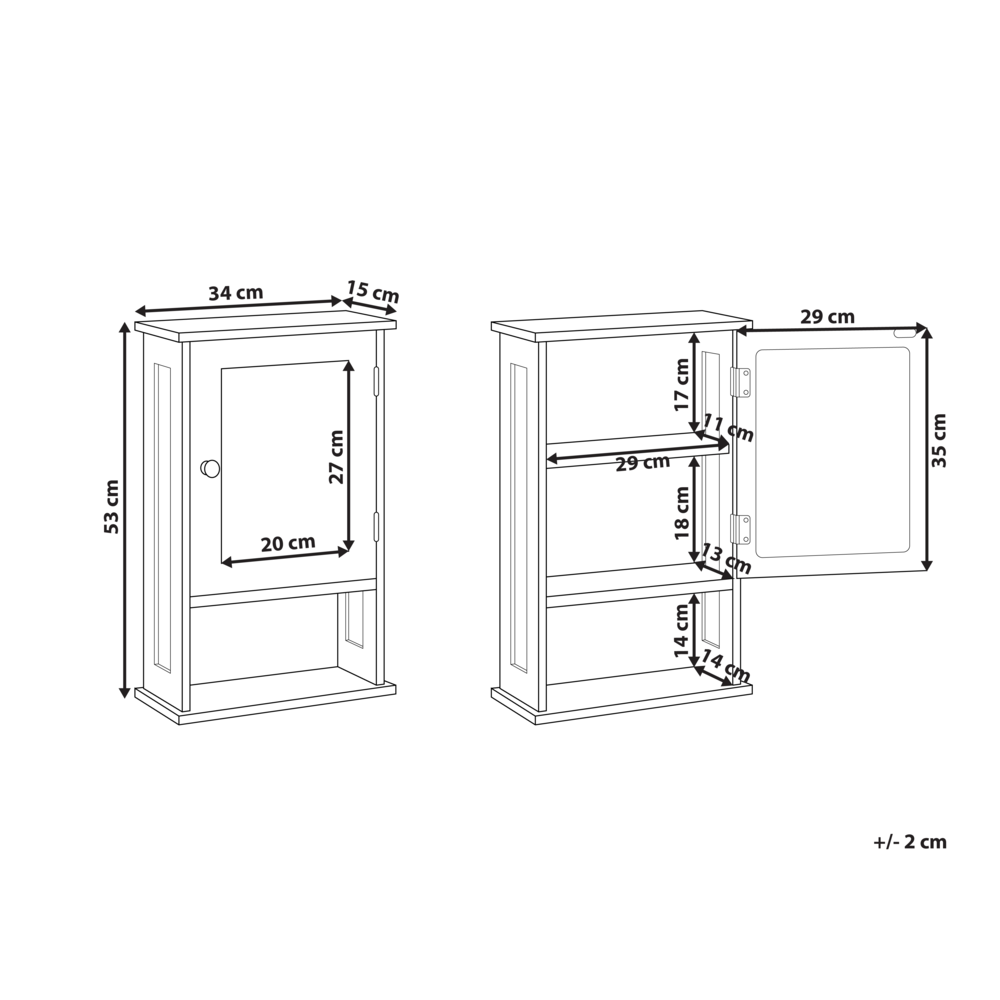 34 cm
15 cm
53 cm
27 cm
20 cm
29 cm
17 cm
11 cm
29 cm
35 cm
18 cm
13 cm
14 cm
14 cm
+/- 2 cm