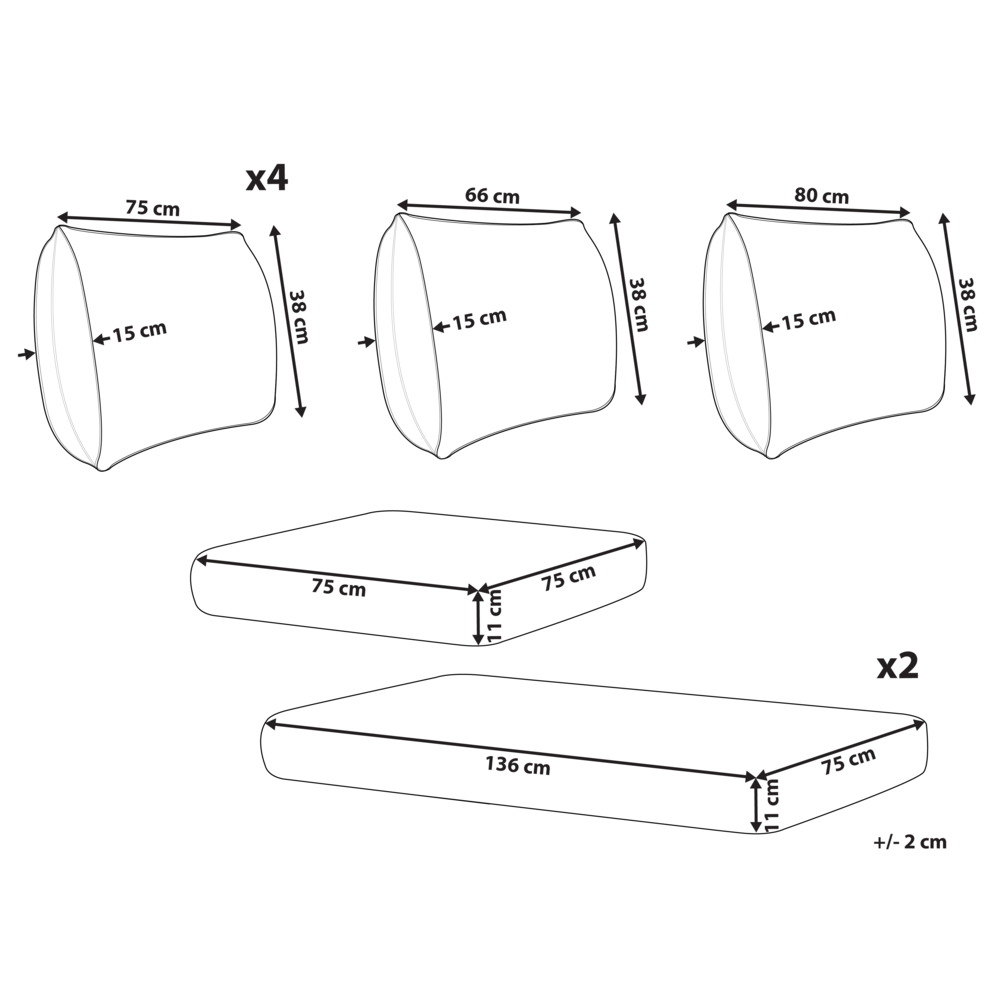 x4

75 cm
38 cm
15 cm

66 cm
38 cm
15 cm

80 cm
38 cm
15 cm

75 cm
75 cm
11 cm

x2

136 cm
75 cm
11 cm

+/- 2 cm