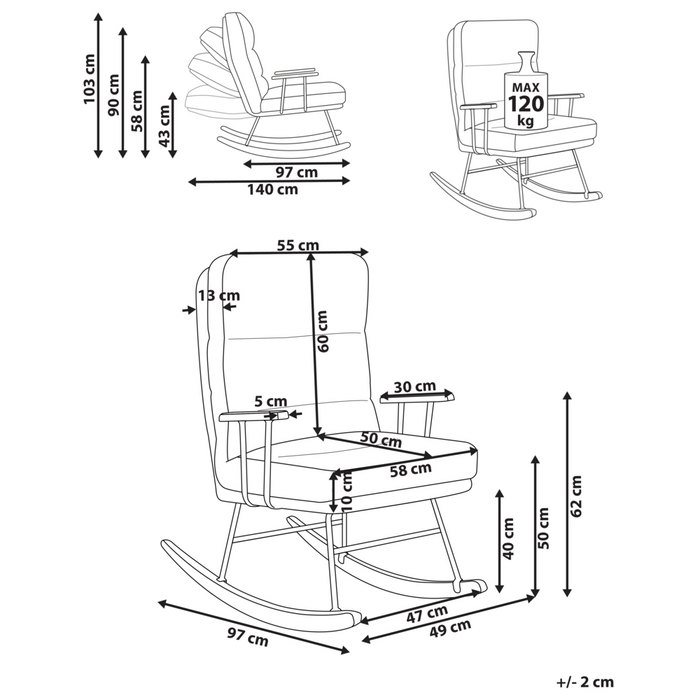 103 cm
90 cm
58 cm
43 cm
97 cm
140 cm

MAX
120
kg

55 cm
13 cm
60 cm
30 cm
5 cm
50 cm
58 cm
10 cm
40 cm
50 cm
62 cm
47 cm
49 cm
97 cm

+/- 2 cm