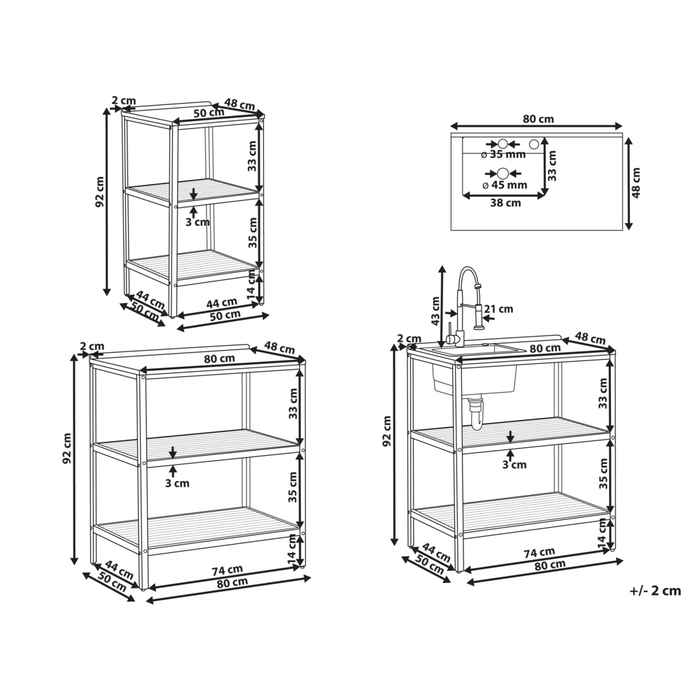 2 cm
48 cm
50 cm
92 cm
33 cm
3 cm
35 cm
14 cm
44 cm
50 cm
44 cm
50 cm

80 cm
ø 35 mm
ø 45 mm
33 cm
38 cm
48 cm

2 cm
48 cm
80 cm
92 cm
33 cm
3 cm
35 cm
14 cm
44 cm
50 cm
74 cm
80 cm

43 cm
21 cm
2 cm
48 cm
80 cm
92 cm
33 cm
3 cm
35 cm
14 cm
44 cm
50 cm
74 cm
80 cm

+/- 2 cm