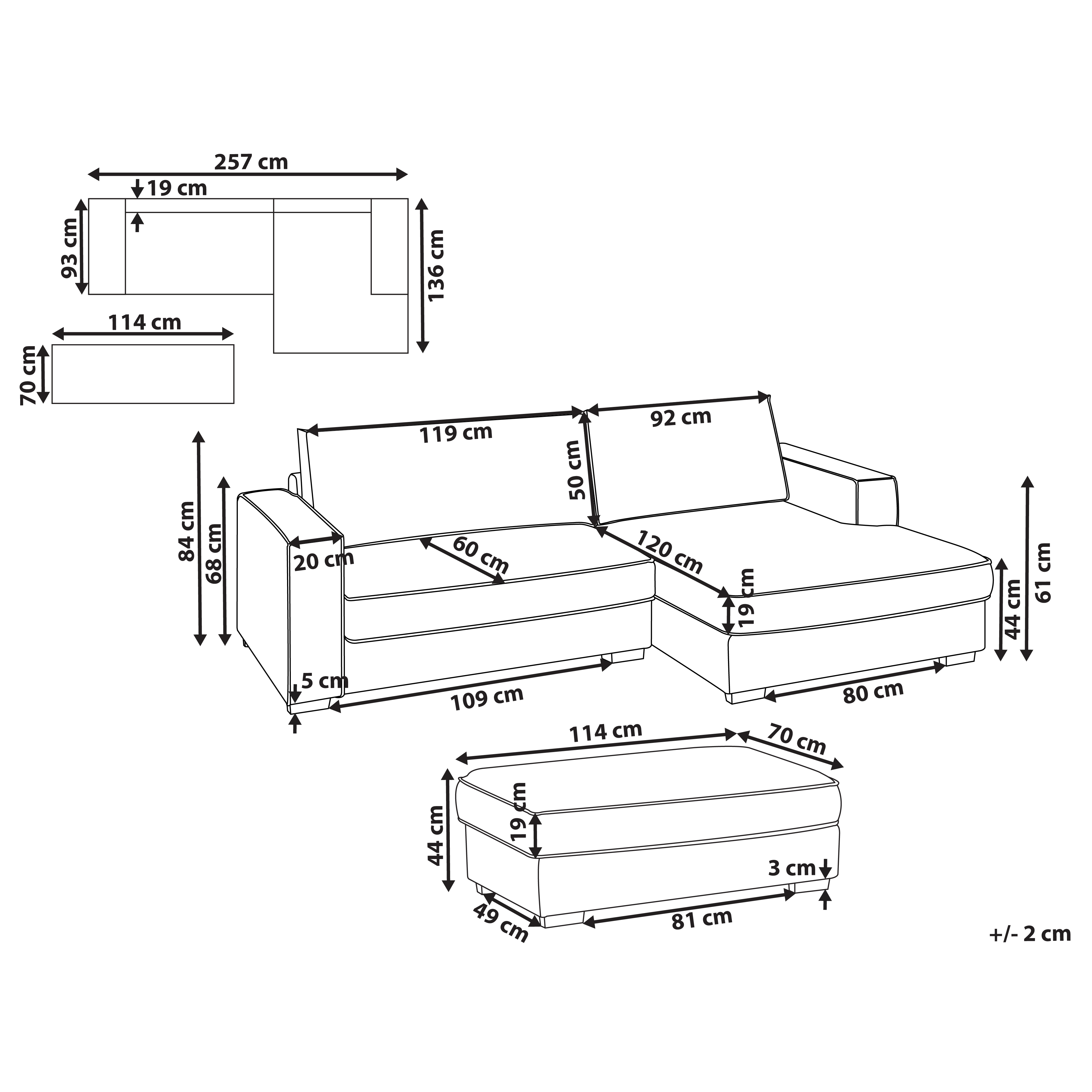 257 cm
19 cm
93 cm
136 cm
114 cm
70 cm
119 cm
92 cm
50 cm
84 cm
68 cm
20 cm
60 cm
120 cm
19 cm
44 cm
61 cm
5 cm
109 cm
80 cm
114 cm
70 cm
44 cm
19 cm
3 cm
49 cm
81 cm
+/- 2 cm