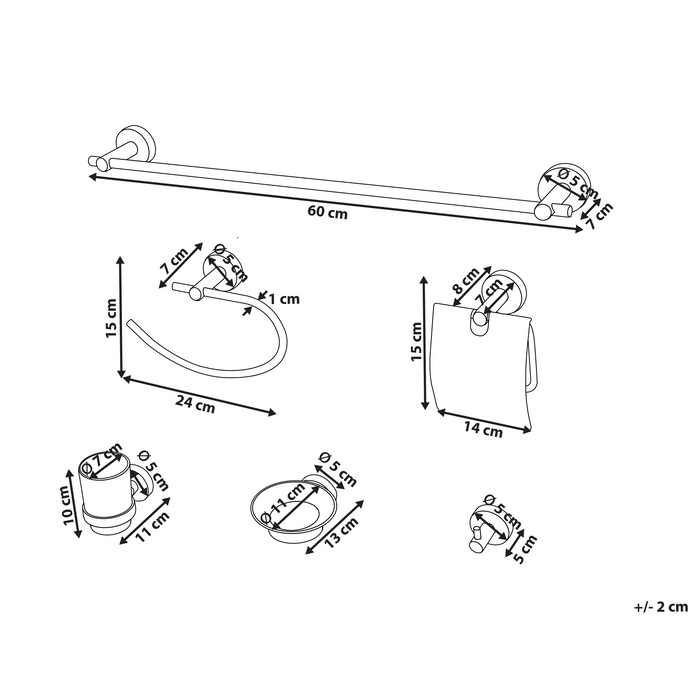 Ø 5 cm
7 cm
60 cm

7 cm
Ø 5 cm
1 cm
15 cm
24 cm

8 cm
7 cm
15 cm
14 cm

Ø 7 cm
Ø 5 cm
10 cm
11 cm

Ø 5 cm
Ø 11 cm
13 cm

Ø 5 cm
5 cm

+/- 2 cm