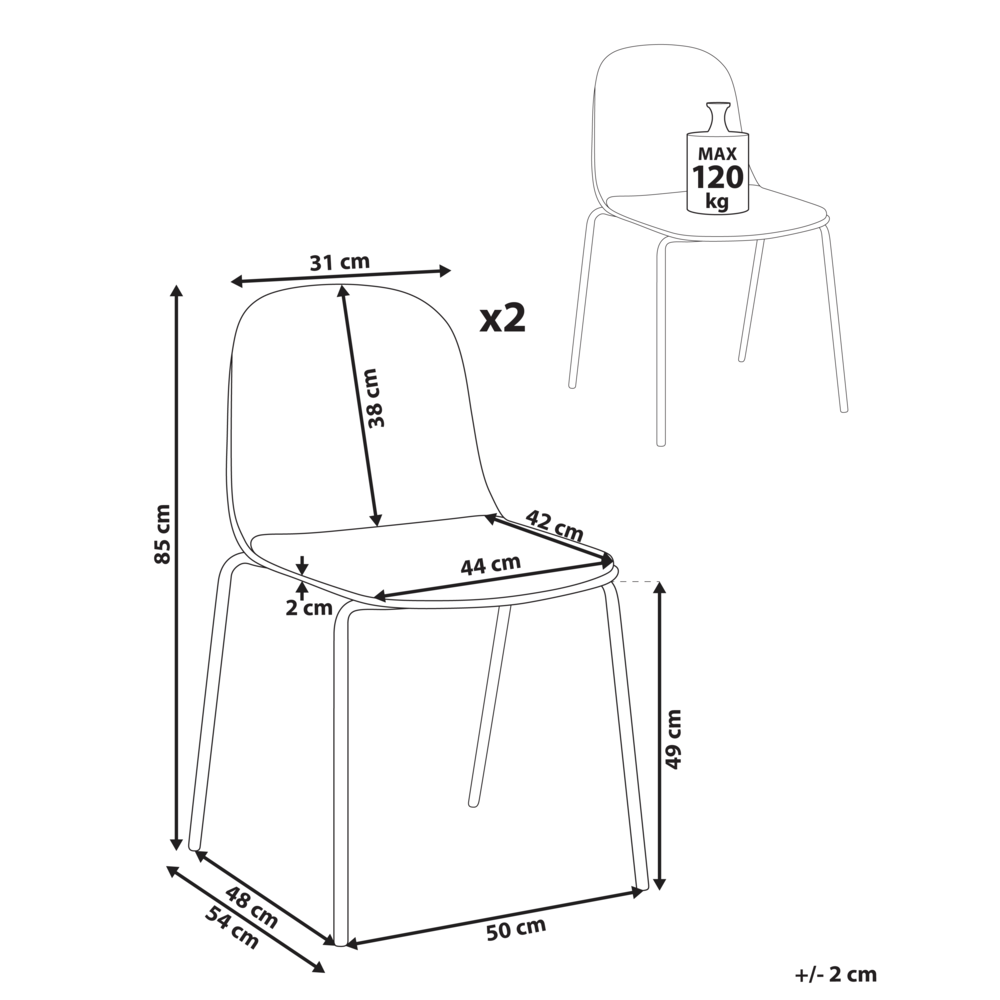 MAX
120
kg

31 cm
x2
38 cm
85 cm
42 cm
44 cm
2 cm
49 cm
48 cm
54 cm
50 cm
+/- 2 cm