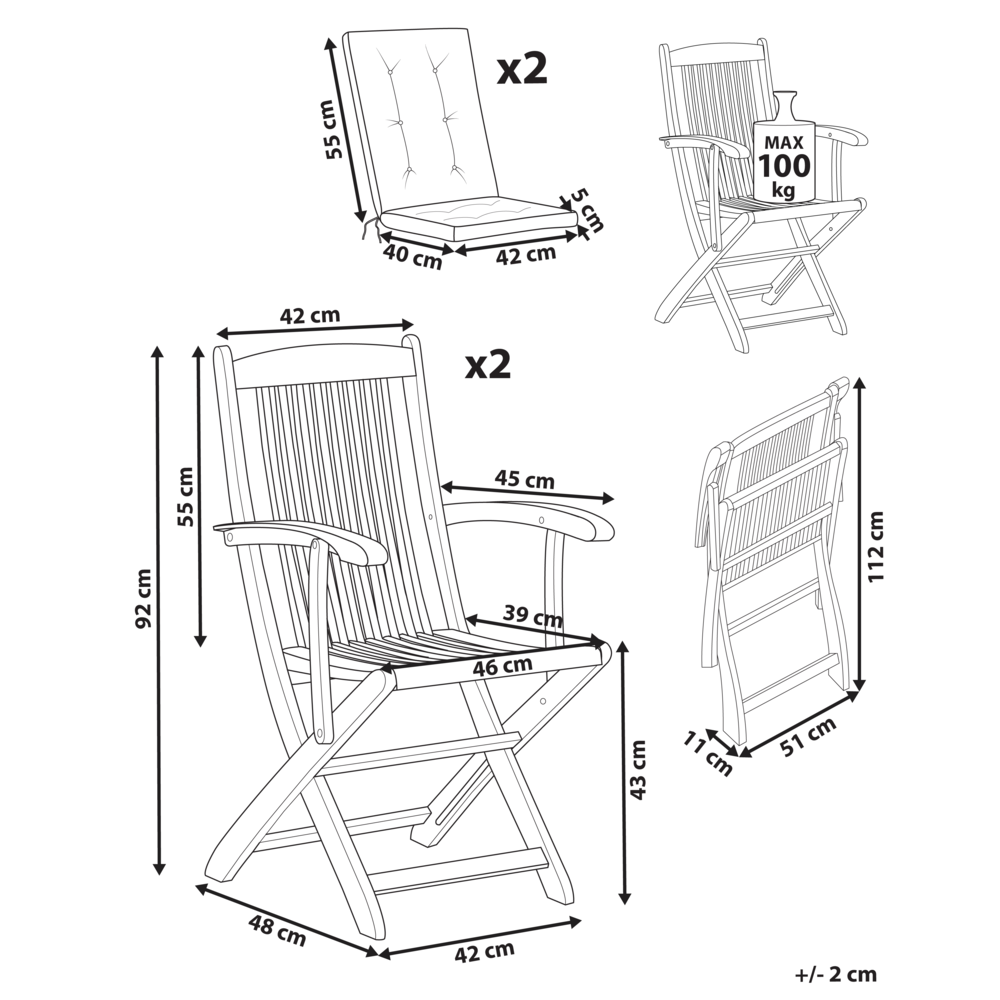 x2

55 cm

5 cm

40 cm

42 cm

MAX
100
kg

42 cm

x2

92 cm

55 cm

45 cm

39 cm

46 cm

43 cm

48 cm

42 cm

112 cm

11 cm

51 cm

+/- 2 cm