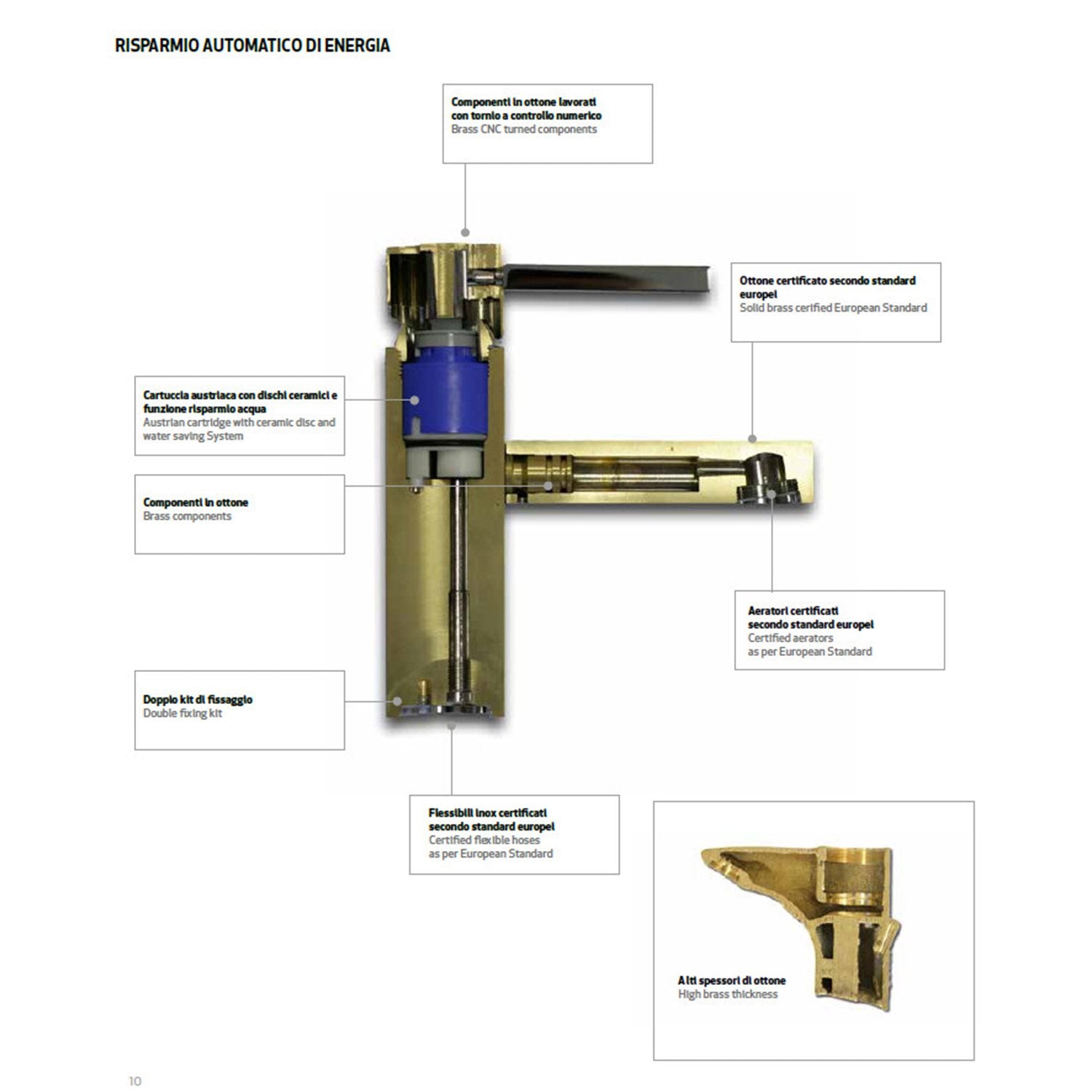 RISPARMIO AUTOMATICO DI ENERGIA

Componenti in ottone lavorati con tornio a controllo numerico
Brass CNC turned components

Ottone certificato secondo standard europei
Solid brass cerified European Standard

Cartuccia austriaca con dischi ceramici e funzione risparmio acqua
Austrian cartridge with ceramic disc and water saving System

Componenti in ottone
Brass components

Aeratori certificati secondo standard europei
Certified aerators as per European Standard

Doppio kit di fissaggio
Double fixing kit

Flessibili inox certificati secondo standard europei
Certified flexible hoses as per European Standard

Alti spessori di ottone
High brass thickness

10