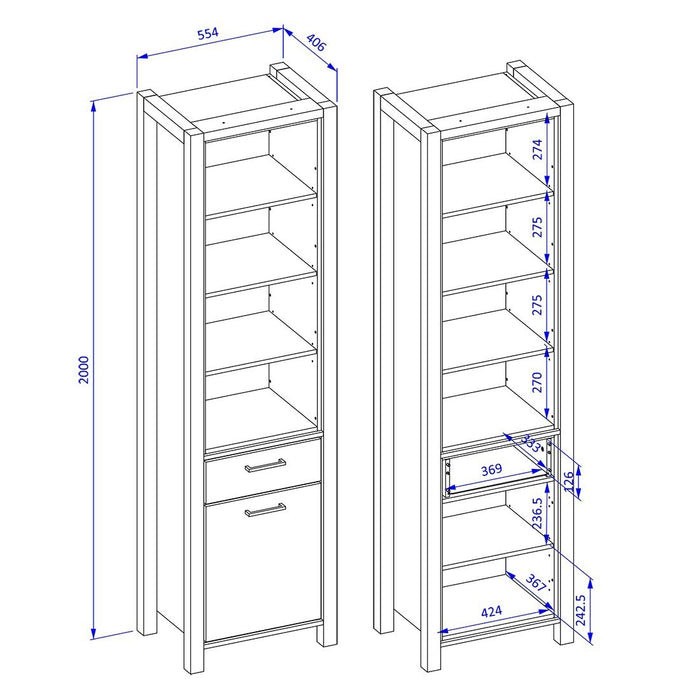 554
406
2000
274
275
275
270
333
369
126
236.5
367
424
242.5