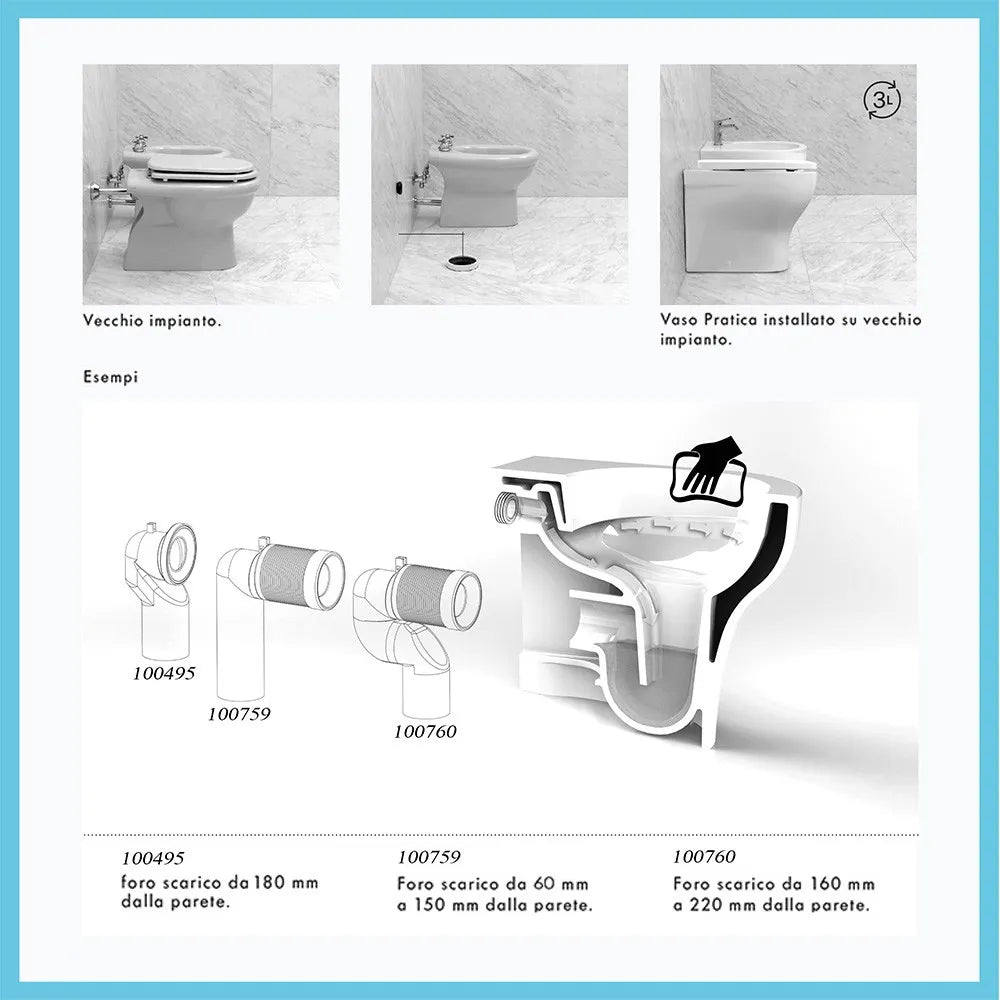 3L

Vecchio impianto.

Vaso Pratica installato su vecchio impianto.

Esempi

100495

100759

100760

100495
foro scarico da 180 mm dalla parete.

100759
Foro scarico da 60 mm a 150 mm dalla parete.

100760
Foro scarico da 160 mm a 220 mm dalla parete.