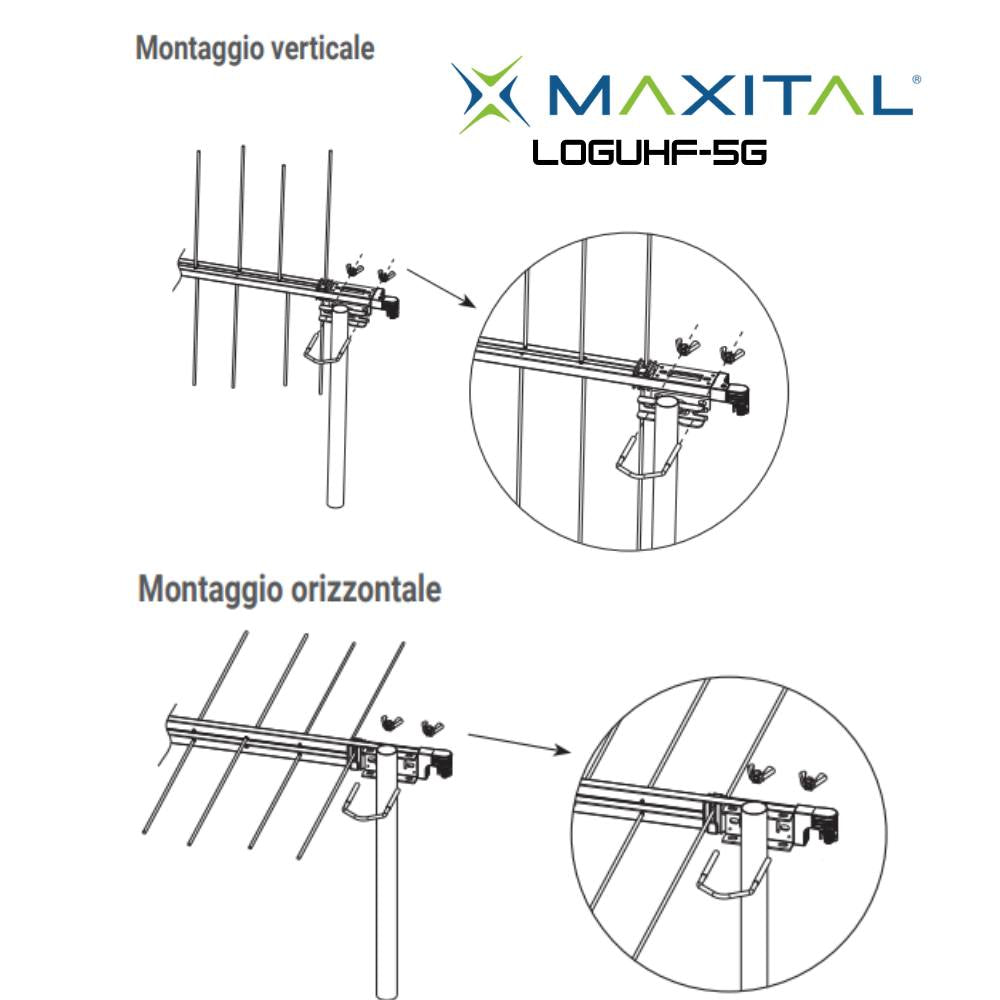 Montaggio verticale

MAXITAL®

LOGUHF-5G

Montaggio orizzontale